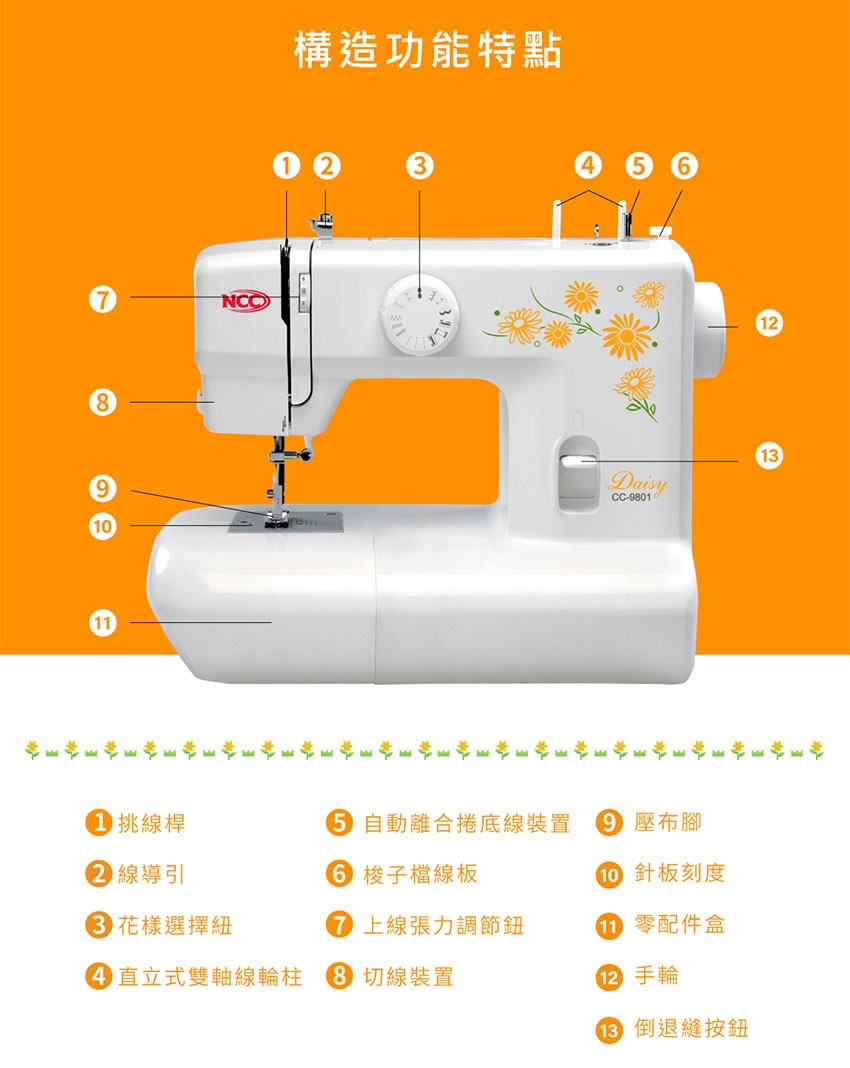 構造功能特點

1 2 3 4 5 6
7
8
9
10
11
12
13

NCC
Daisy
CC-9801

1 挑線桿
2 線導引
3 花樣選擇紐
4 直立式雙軸線輪柱
5 自動離合捲底線裝置
6 梭子檔線板
7 上線張力調節鈕
8 切線裝置
9 壓布腳
10 針板刻度
11 零配件盒
12 手輪
13 倒退縫按鈕