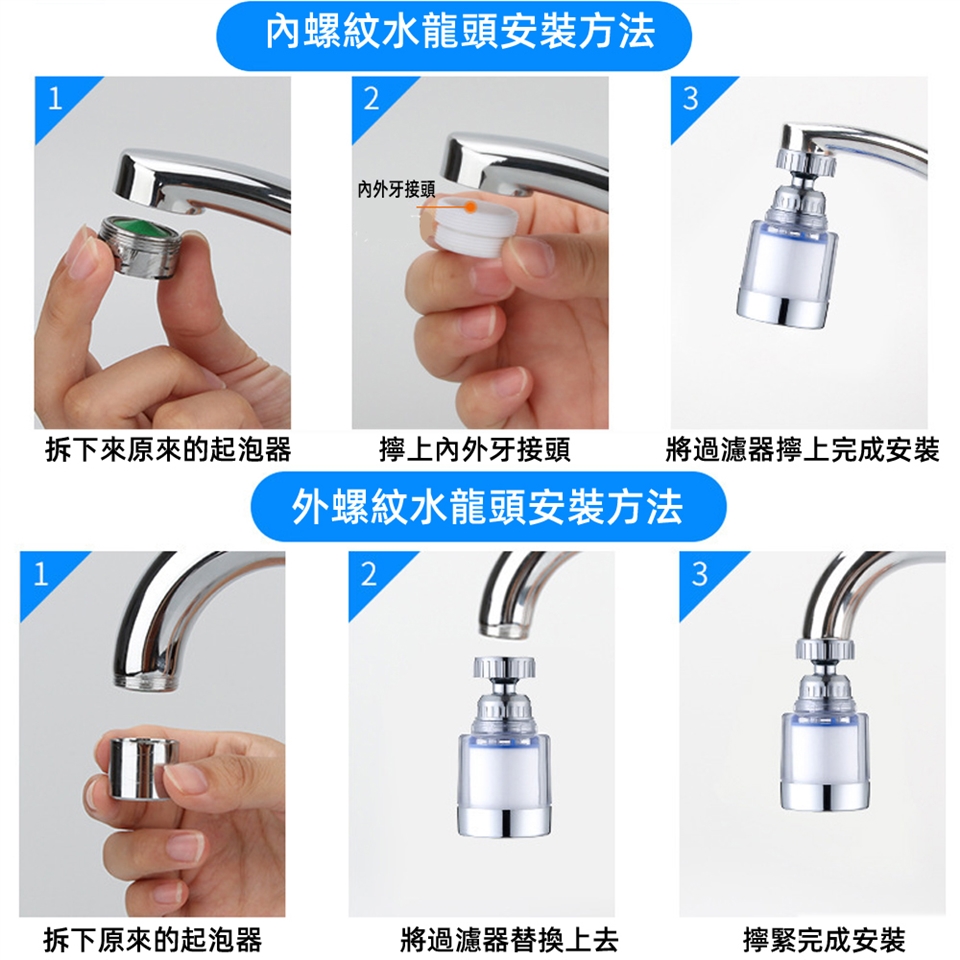 內螺紋水龍頭安裝方法

1

拆下來原來的起泡器

2

內外牙接頭

擰上內外牙接頭

3

將過濾器擰上完成安裝

外螺紋水龍頭安裝方法

1

拆下原來的起泡器

2

將過濾器替換上去

3

擰緊完成安裝