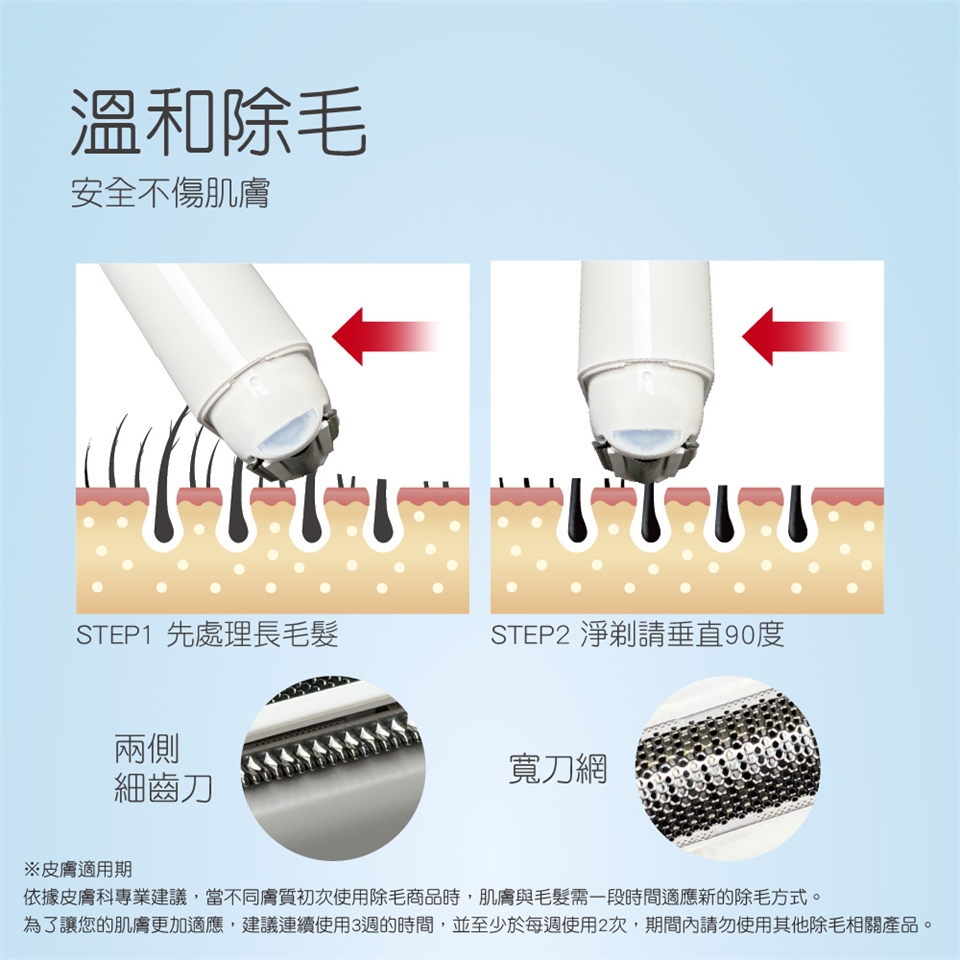 溫和除毛
安全不傷肌膚

STEP1 先處理長毛髮

STEP2 淨剃請垂直90度

兩側
細齒刀

寬刀網

※皮膚適用期
依據皮膚科專業建議，當不同膚質初次使用除毛商品時，肌膚與毛髮需一段時間適應新的除毛方式。
為了讓您的肌膚更加適應，建議連續使用3週的時間，並至少於每週使用2次，期間內請勿使用其他除毛相關產品。