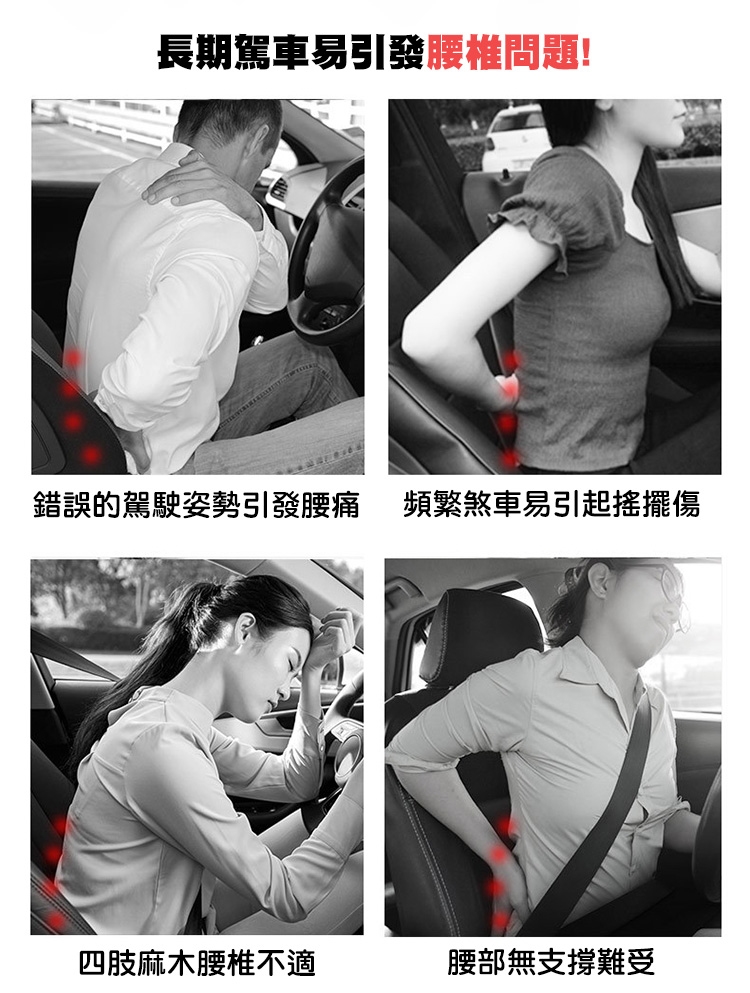 長期駕車易引發腰椎問題!

錯誤的駕駛姿勢引發腰痛

頻繁煞車易引起搖擺傷

四肢麻木腰椎不適

腰部無支撐難受