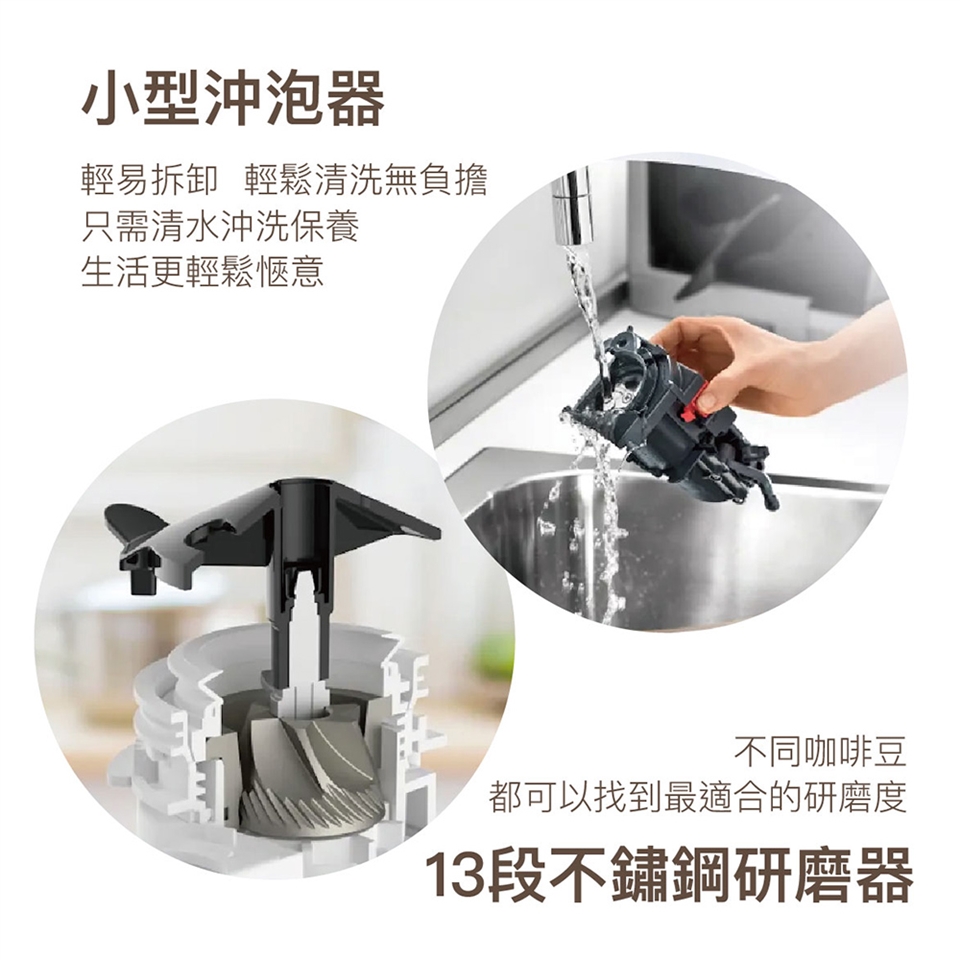 小型沖泡器

輕易拆卸　輕鬆清洗無負擔
只需清水沖洗保養
生活更輕鬆愜意

不同咖啡豆
都可以找到最適合的研磨度

13段不鏽鋼研磨器