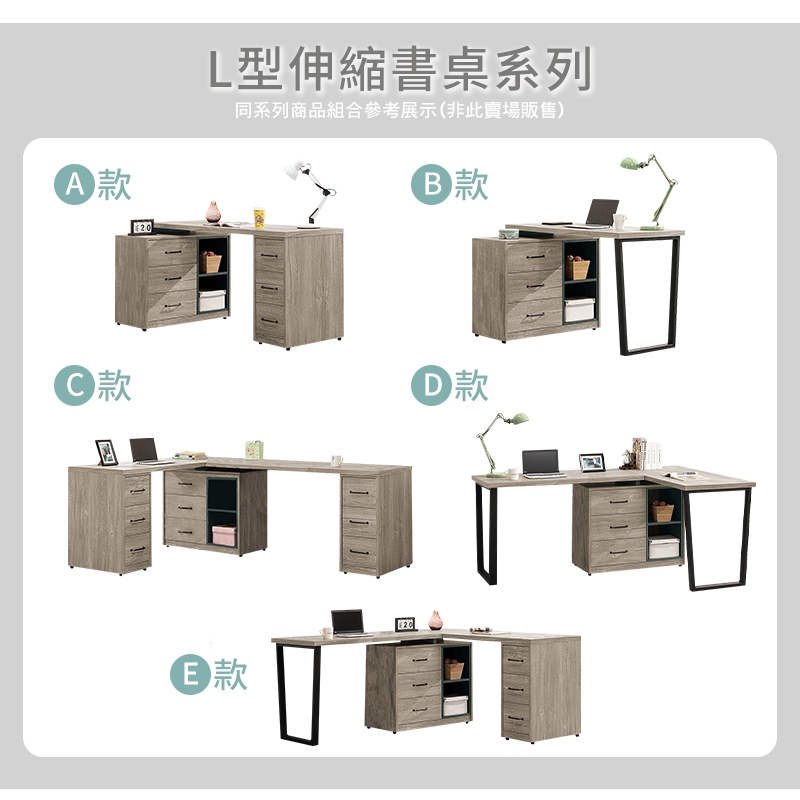 L型伸縮書桌系列
同系列商品組合參考展示(非此賣場販售)

A款

B款

C款

D款

E款