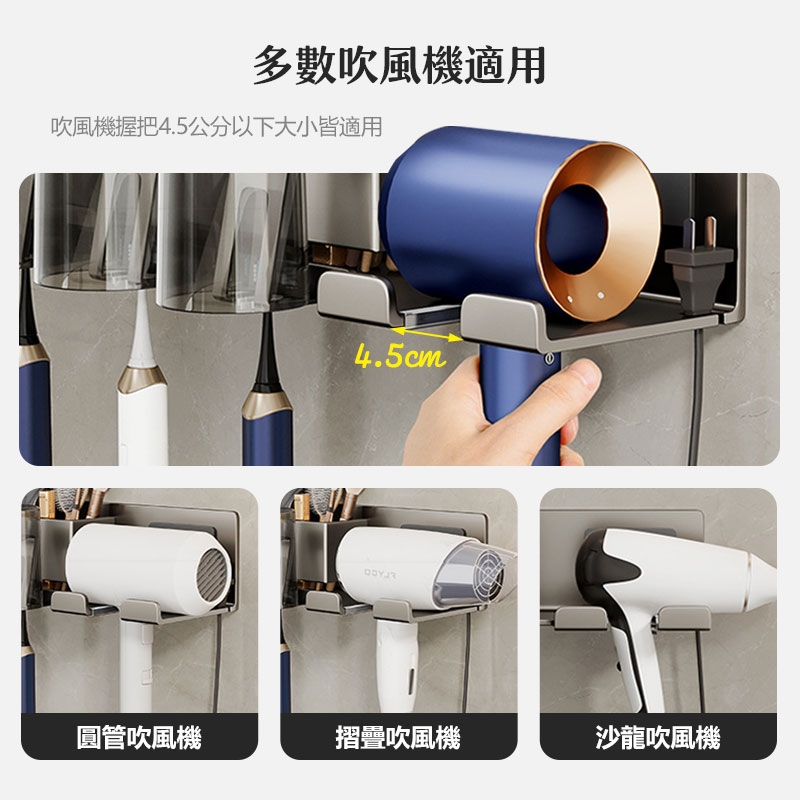 多數吹風機適用

吹風機握把4.5公分以下大小皆適用

4.5cm

FLYCO

圓管吹風機

摺疊吹風機

沙龍吹風機