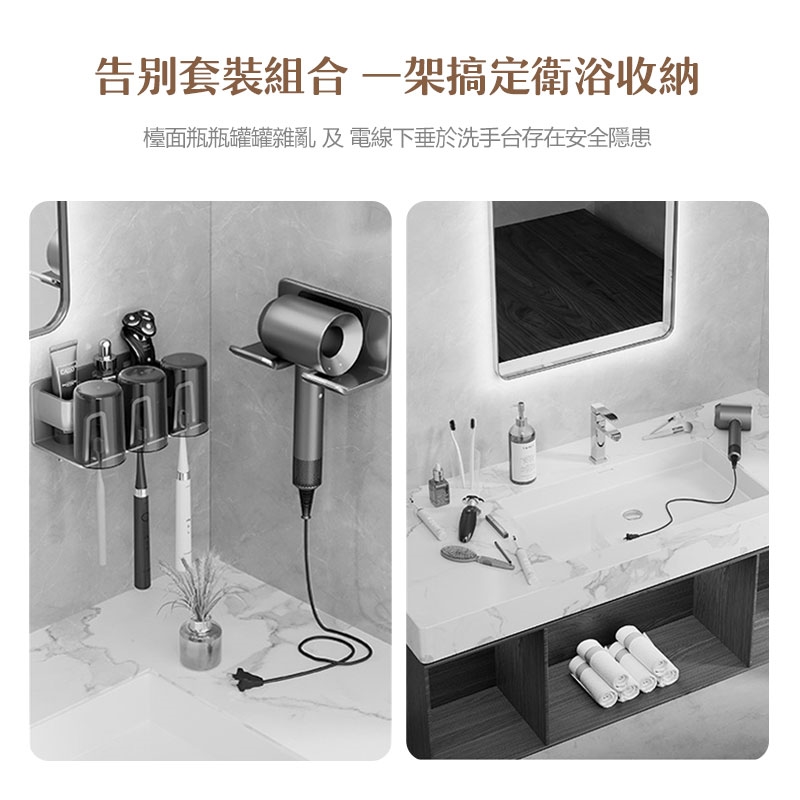 告別套裝組合 一架搞定衛浴收納

檯面瓶瓶罐罐雜亂 及 電線下垂於洗手台存在安全隱患