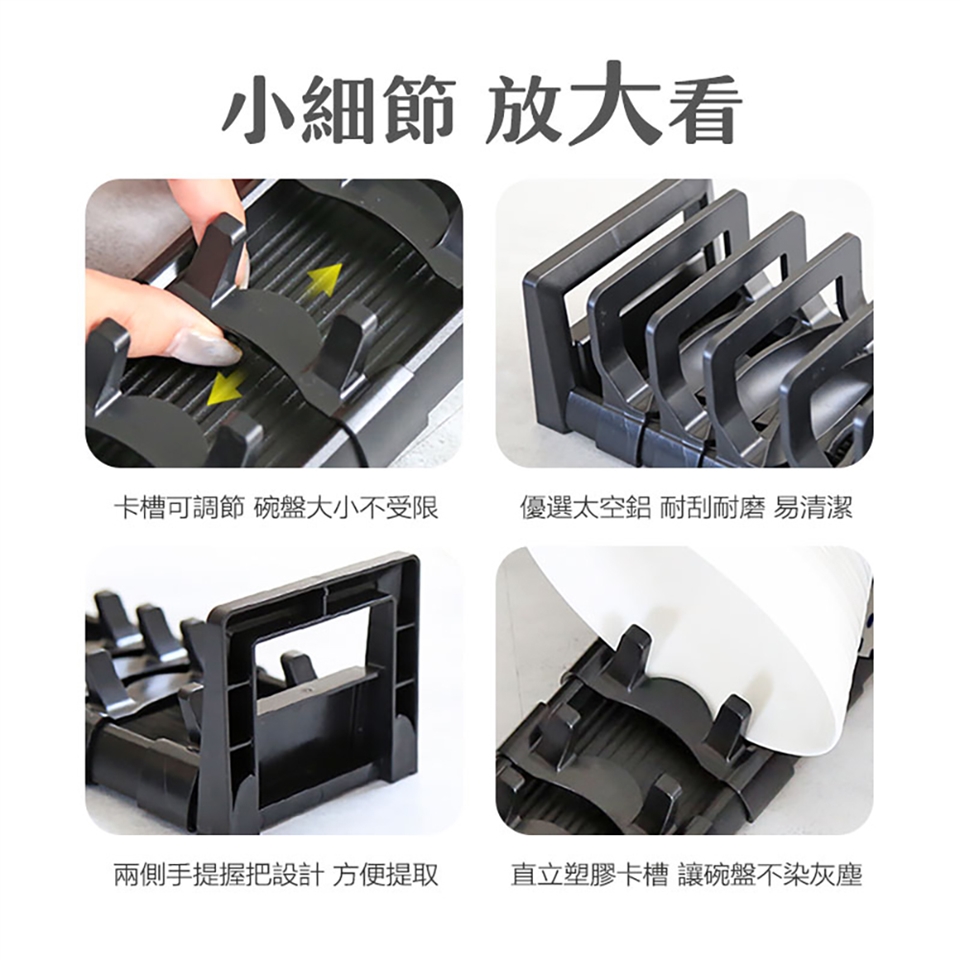 小細節 放大看

卡槽可調節 碗盤大小不受限

優選太空鋁 耐刮耐磨 易清潔

兩側手提握把設計 方便提取

直立塑膠卡槽 讓碗盤不染灰塵