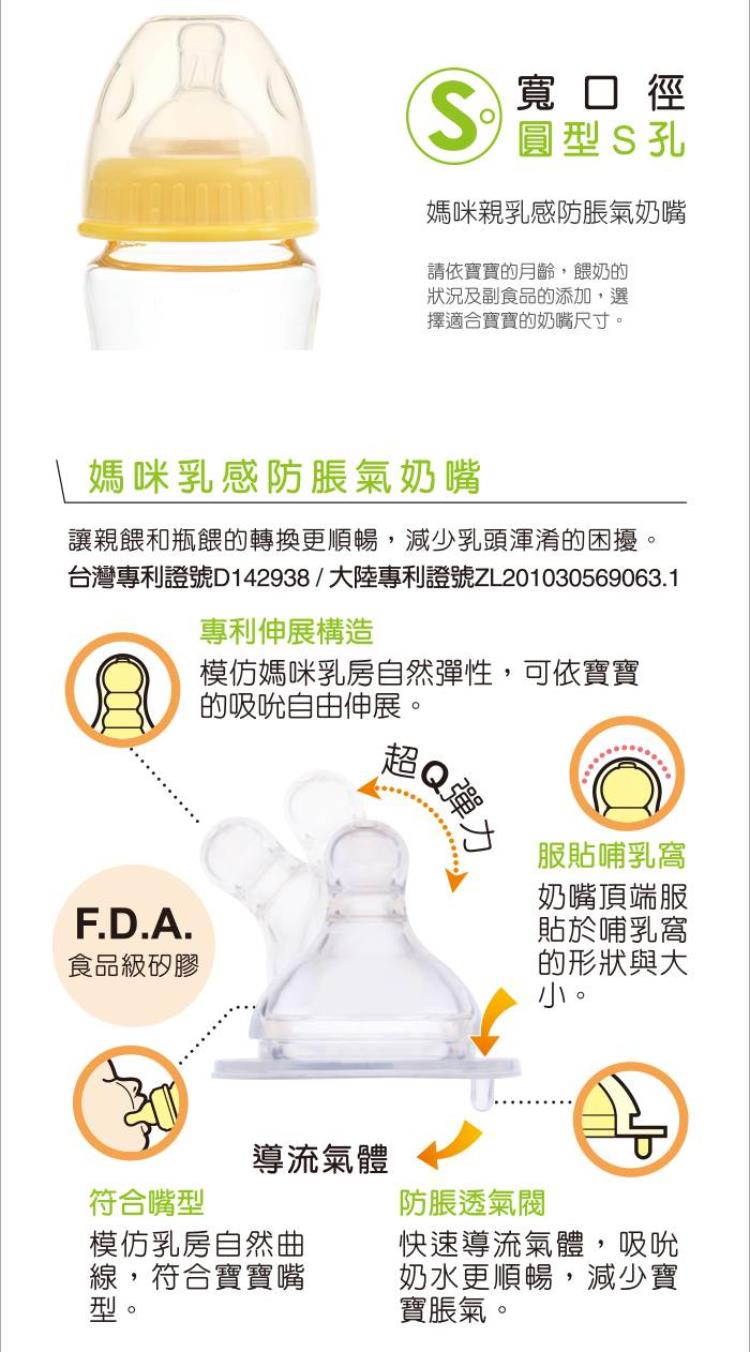 S 寬口徑
圓型S孔

媽咪親乳感防脹氣奶嘴

請依寶寶的月齡，餵奶的狀況及副食品的添加，選擇適合寶寶的奶嘴尺寸。

媽咪乳感防脹氣奶嘴

讓親餵和瓶餵的轉換更順暢，減少乳頭渾淆的困擾。
台灣專利證號D142938 / 大陸專利證號ZL201030569063.1

專利伸展構造
模仿媽咪乳房自然彈性，可依寶寶的吸吮自由伸展。

超Q彈力

服貼哺乳窩
奶嘴頂端服貼於哺乳窩的形狀與大小。

F.D.A.
食品級矽膠

導流氣體

符合嘴型
模仿乳房自然曲線，符合寶寶嘴型。

防脹透氣閥
快速導流氣體，吸吮奶水更順暢，減少寶寶脹氣。