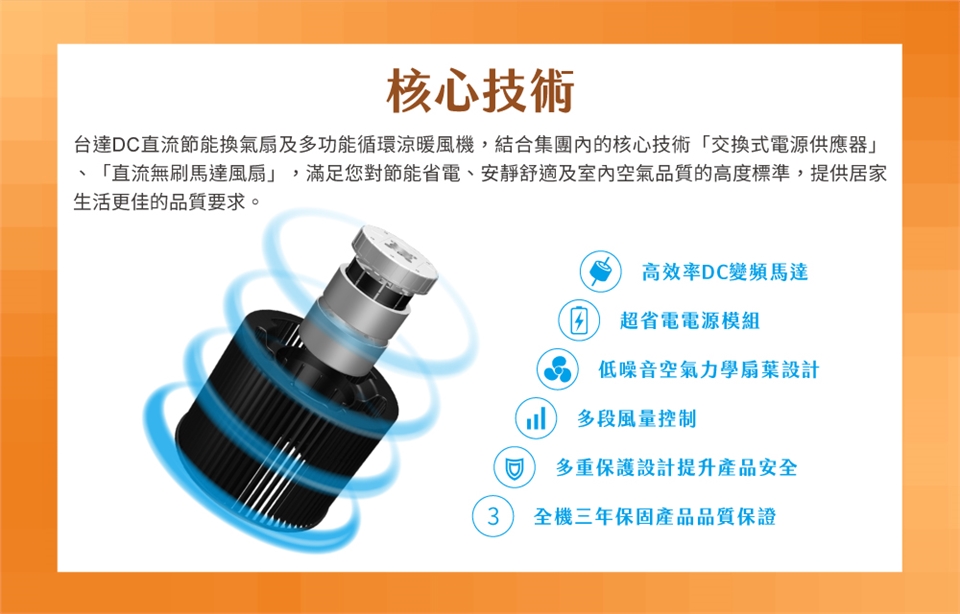 核心技術

台達DC直流節能換氣扇及多功能循環涼暖風機，結合集團內的核心技術「交換式電源供應器」、「直流無刷馬達風扇」，滿足您對節能省電、安靜舒適及室內空氣品質的高度標準，提供居家生活更佳的品質要求。

高效率DC變頻馬達

超省電電源模組

低噪音空氣力學扇葉設計

多段風量控制

多重保護設計提升產品安全

3 全機三年保固產品品質保證