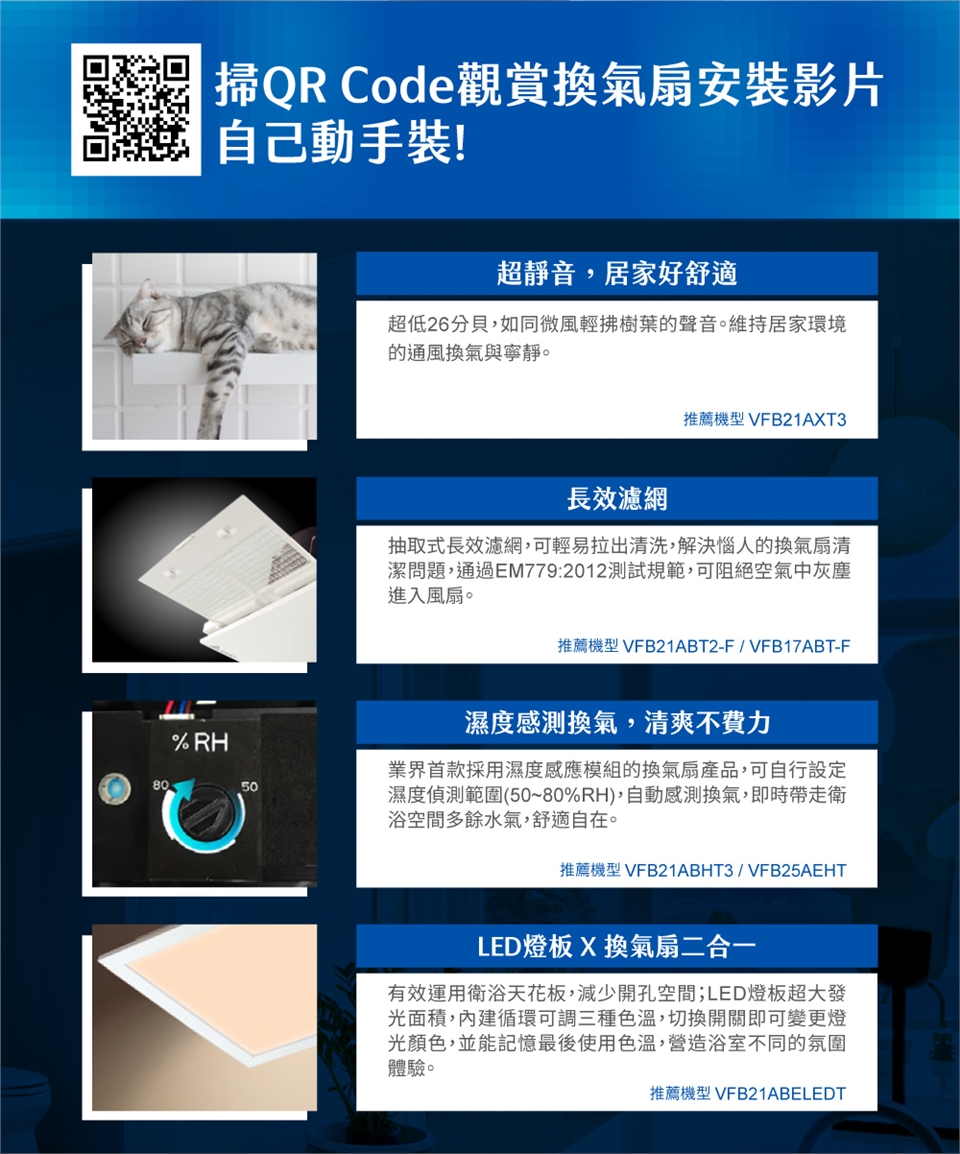 掃QR Code觀賞換氣扇安裝影片
自己動手裝!

超靜音，居家好舒適

超低26分貝，如同微風輕拂樹葉的聲音。維持居家環境的通風換氣與寧靜。

推薦機型 VFB21AXT3

長效濾網

抽取式長效濾網，可輕易拉出清洗，解決惱人的換氣扇清潔問題，通過EM779:2012測試規範，可阻絕空氣中灰塵進入風扇。

推薦機型 VFB21ABT2-F / VFB17ABT-F

% RH
80
50

濕度感測換氣，清爽不費力

業界首款採用濕度感應模組的換氣扇產品，可自行設定濕度偵測範圍(50~80%RH)，自動感測換氣，即時帶走衛浴空間多餘水氣，舒適自在。

推薦機型 VFB21ABHT3 / VFB25AEHT

LED燈板 X 換氣扇二合一

有效運用衛浴天花板，減少開孔空間；LED燈板超大發光面積，內建循環可調三種色溫，切換開關即可變更燈光顏色，並能記憶最後使用色溫，營造浴室不同的氛圍體驗。

推薦機型 VFB21ABELEDT