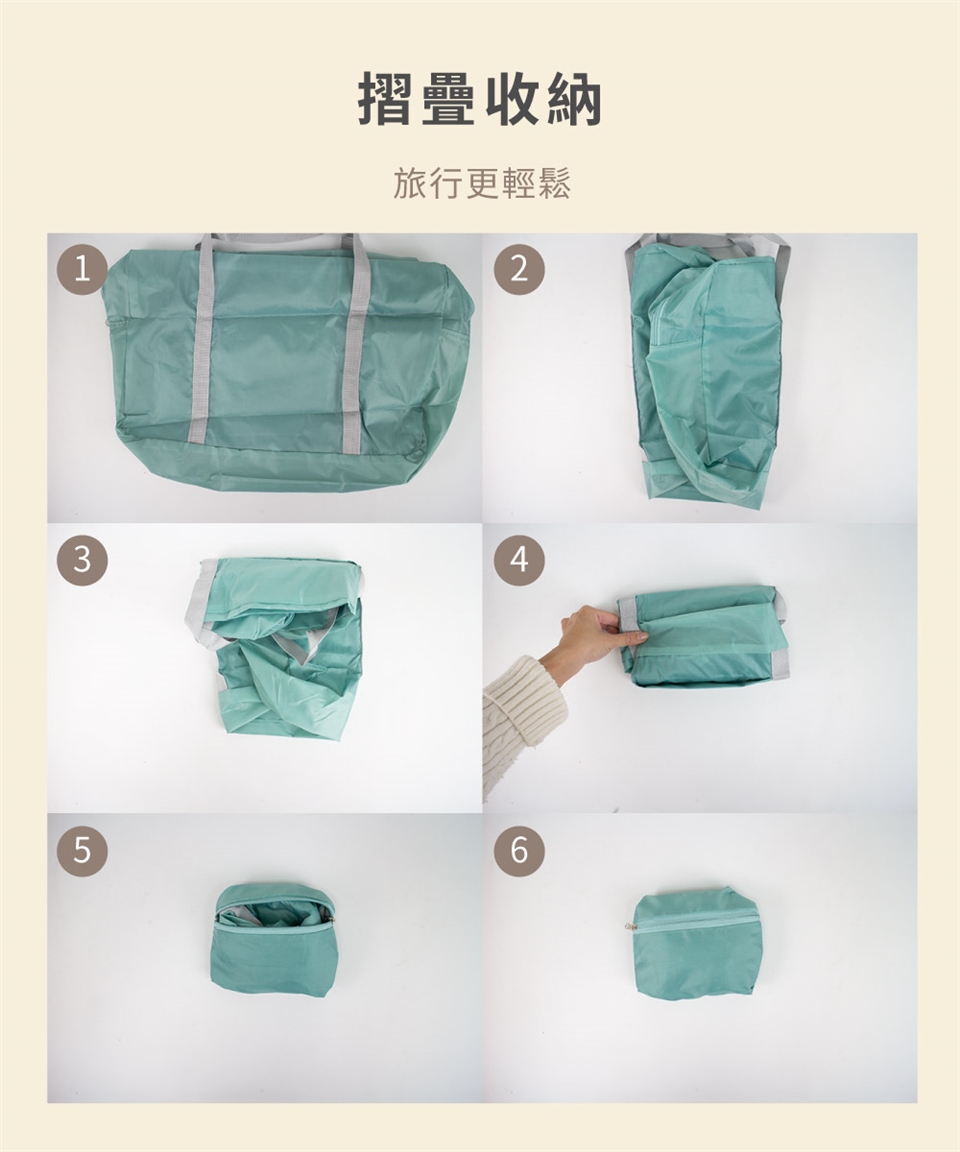 摺疊收納

旅行更輕鬆

1

2

3

4

5

6