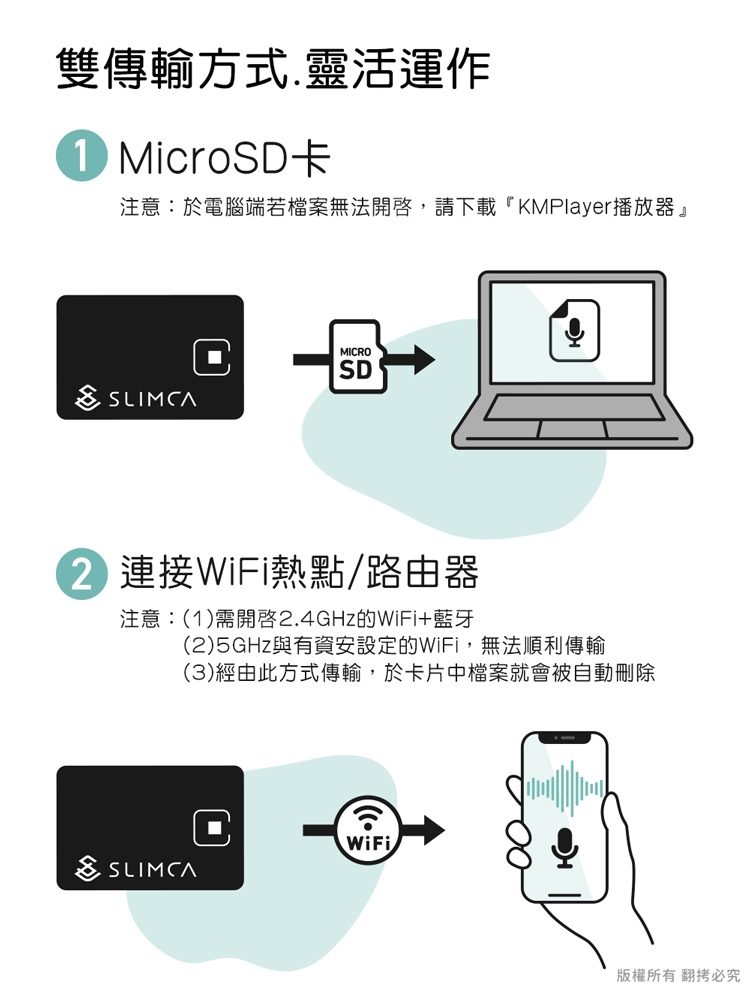 雙傳輸方式.靈活運作

1 MicroSD卡

注意：於電腦端若檔案無法開啓，請下載『KMPlayer播放器』

SLIMCA

MICRO SD

2 連接WiFi熱點/路由器

注意：(1)需開啓2.4GHz的WiFi+藍牙
(2)5GHz與有資安設定的WiFi，無法順利傳輸
(3)經由此方式傳輸，於卡片中檔案就會被自動刪除

SLIMCA

WiFi

版權所有 翻拷必究