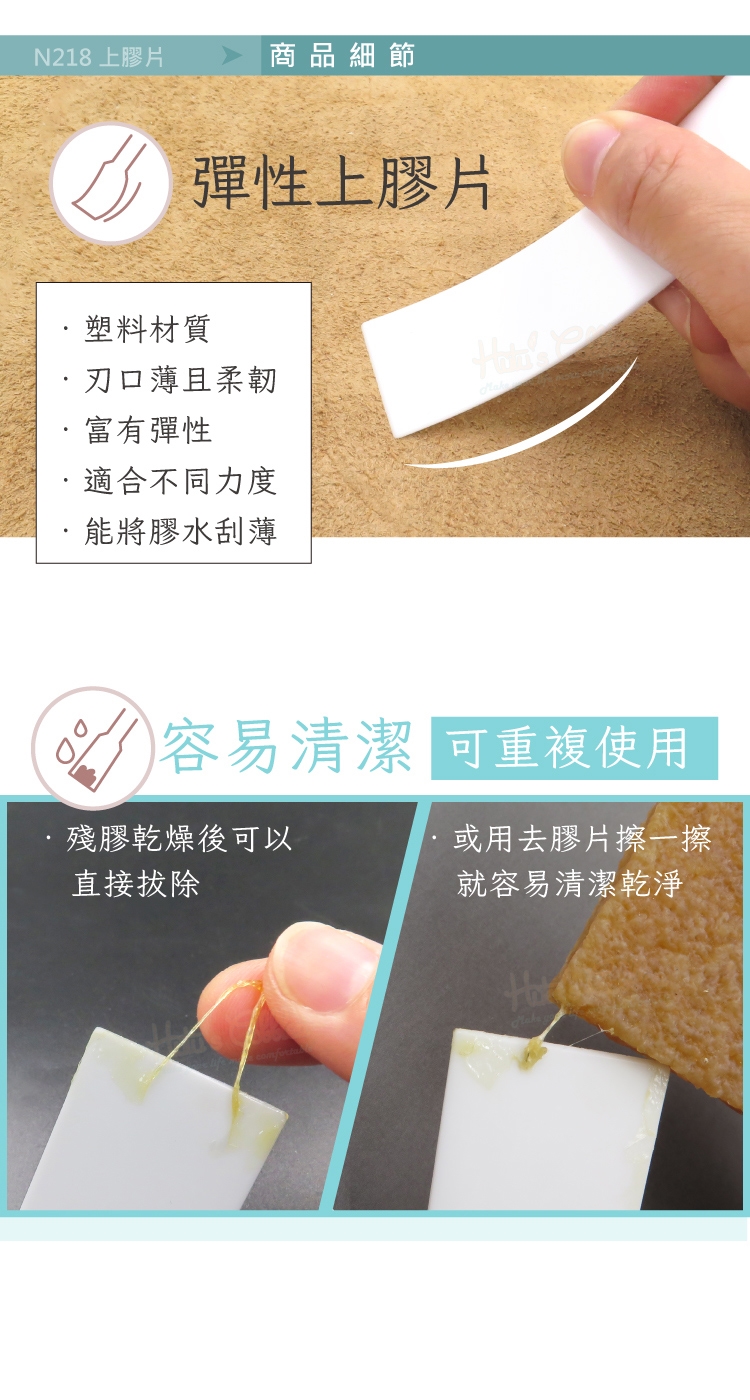 N218 上膠片

商品細節

彈性上膠片

· 塑料材質
· 刃口薄且柔韌
· 富有彈性
· 適合不同力度
· 能將膠水刮薄

容易清潔

可重複使用

· 殘膠乾燥後可以直接拔除

· 或用去膠片擦一擦就容易清潔乾淨