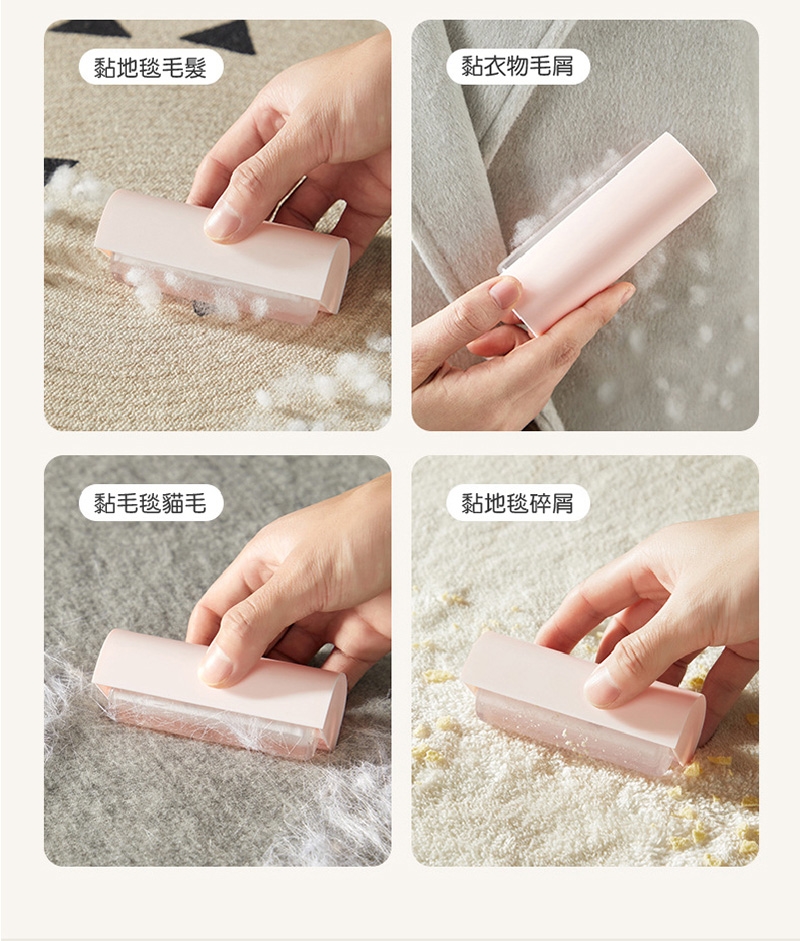 黏地毯毛髮

黏衣物毛屑

黏毛毯貓毛

黏地毯碎屑