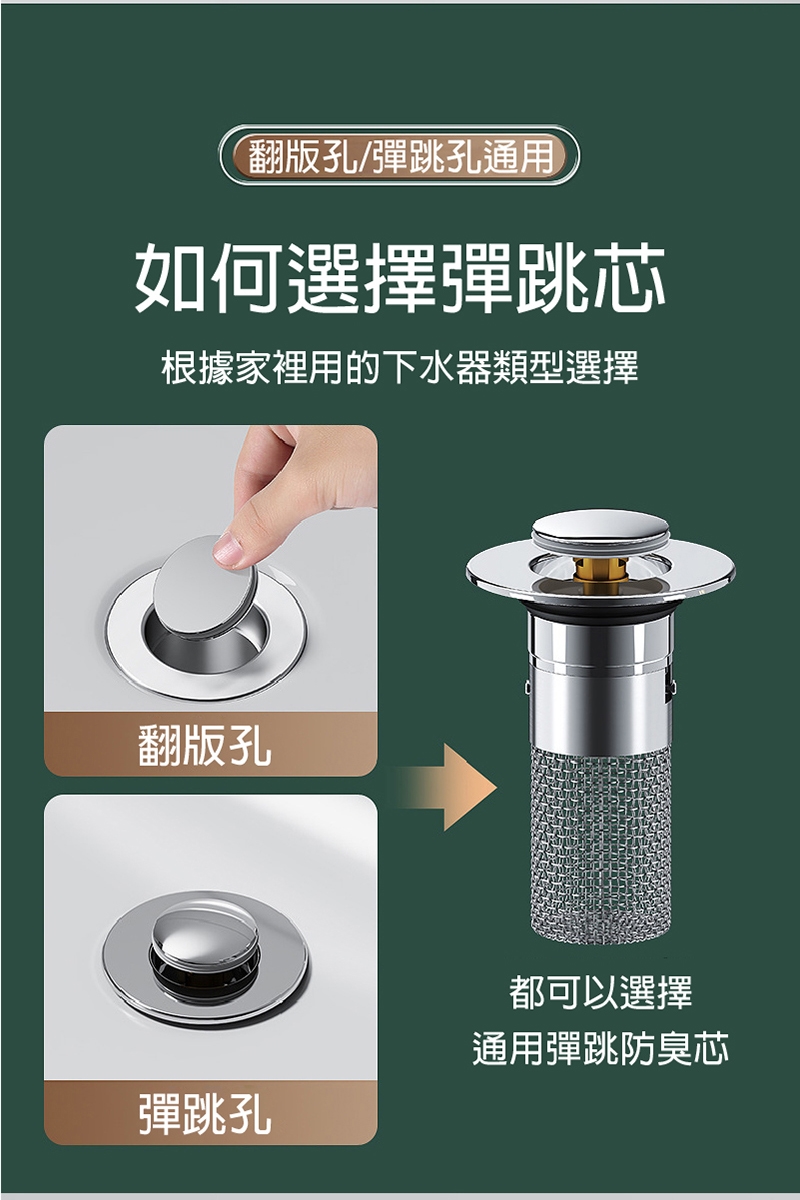 翻版孔/彈跳孔通用

如何選擇彈跳芯

根據家裡用的下水器類型選擇

翻版孔

彈跳孔

都可以選擇
通用彈跳防臭芯