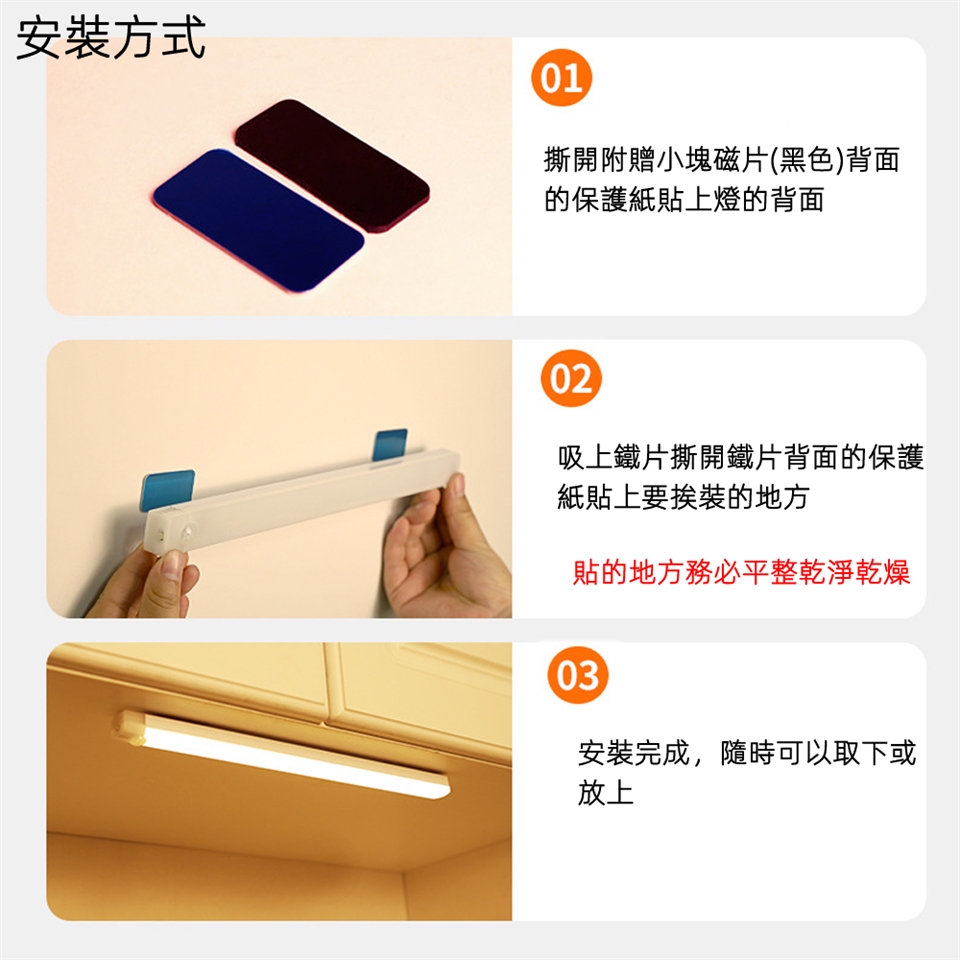 安裝方式

01

撕開附贈小塊磁片(黑色)背面的保護紙貼上燈的背面

02

吸上鐵片撕開鐵片背面的保護紙貼上要挨裝的地方

貼的地方務必平整乾淨乾燥

03

安裝完成，隨時可以取下或放上