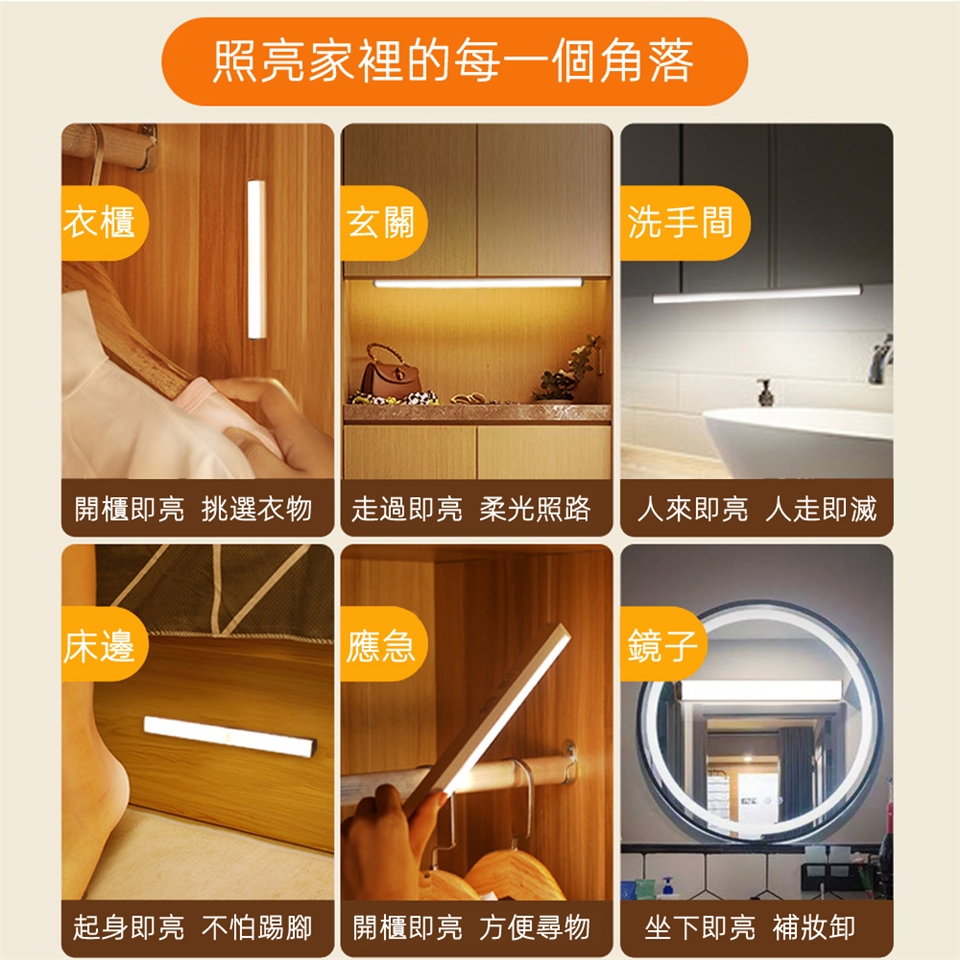 照亮家裡的每一個角落

衣櫃

開櫃即亮 挑選衣物

玄關

走過即亮 柔光照路

洗手間

人來即亮 人走即滅

床邊

起身即亮 不怕踢腳

應急

開櫃即亮 方便尋物

鏡子

坐下即亮 補妝卸