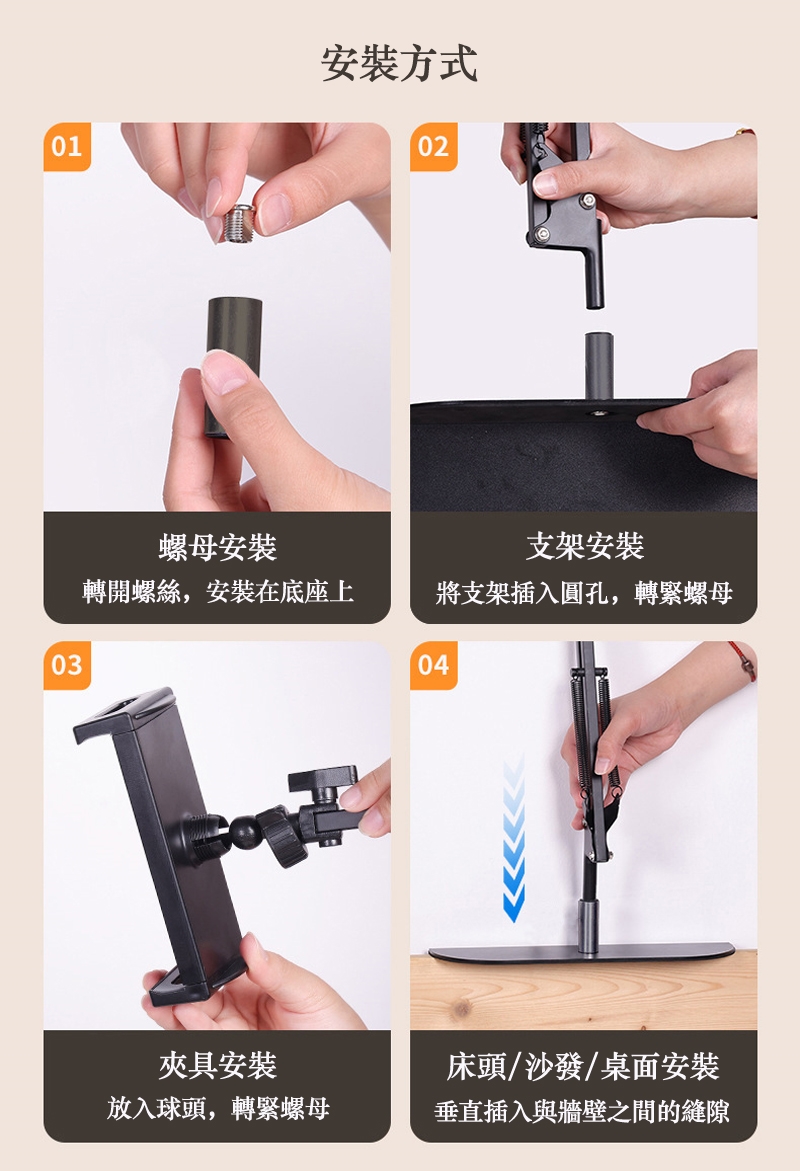 安裝方式

01

螺母安裝

轉開螺絲，安裝在底座上

02

支架安裝

將支架插入圓孔，轉緊螺母

03

夾具安裝

放入球頭，轉緊螺母

04

床頭/沙發/桌面安裝

垂直插入與牆壁之間的縫隙