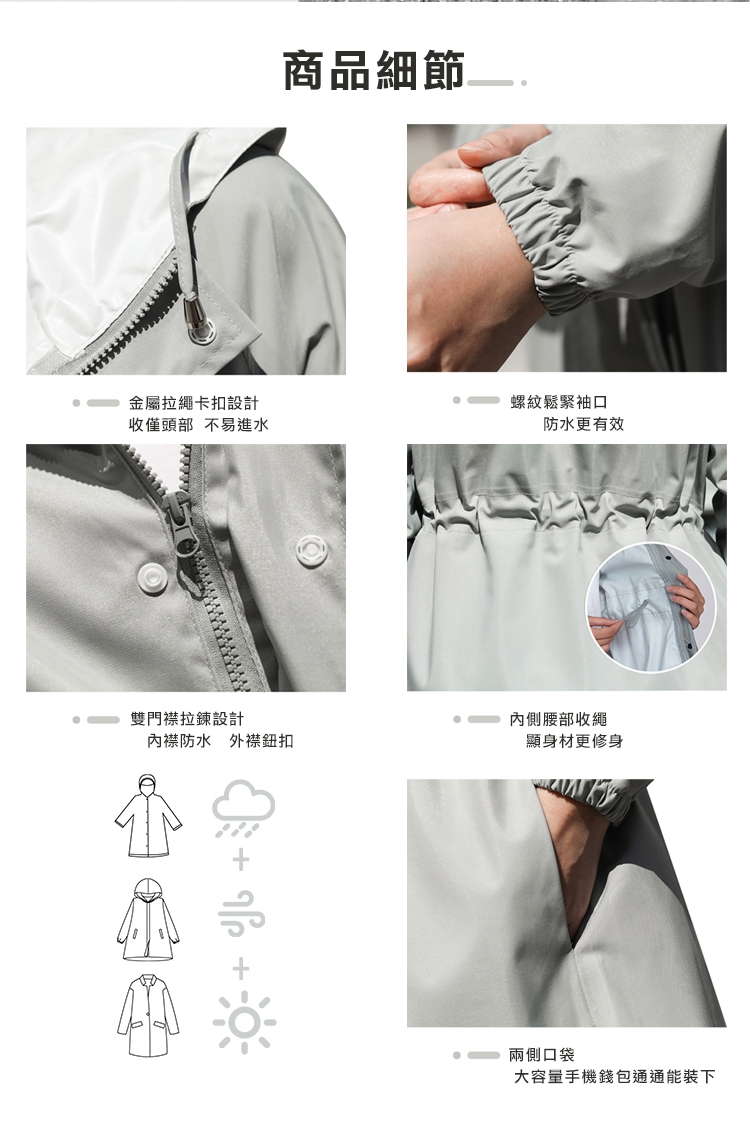 商品細節

金屬拉繩卡扣設計
收僅頭部 不易進水

螺紋鬆緊袖口
防水更有效

雙門襟拉鍊設計
內襟防水 外襟鈕扣

內側腰部收繩
顯身材更修身

+

+

兩側口袋
大容量手機錢包通通能裝下