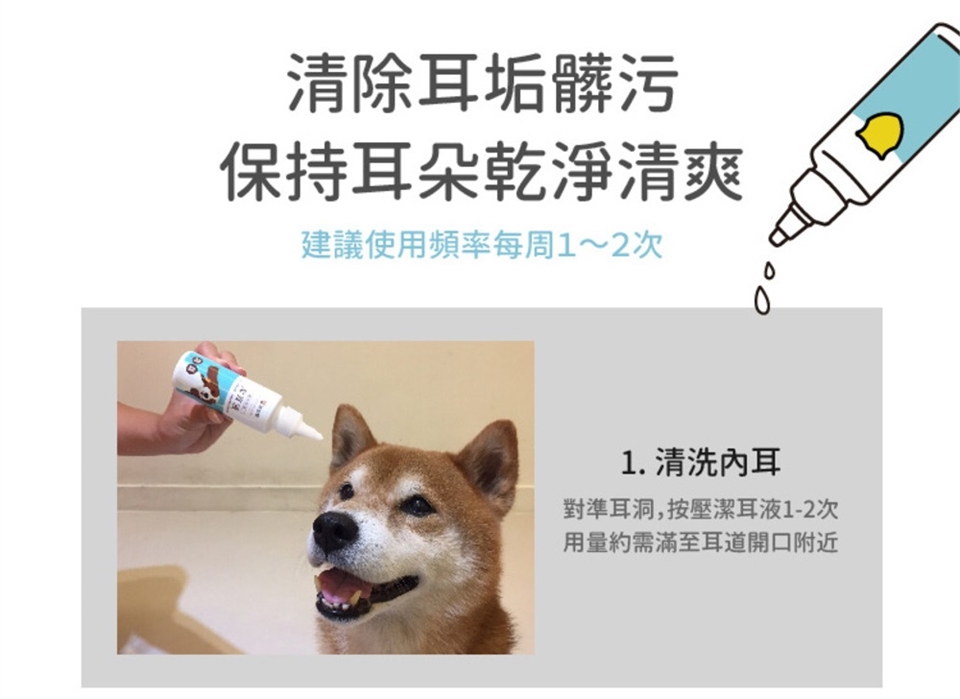 清除耳垢髒污
保持耳朵乾淨清爽

建議使用頻率每周1～2次

1. 清洗內耳

對準耳洞，按壓潔耳液1-2次
用量約需滿至耳道開口附近