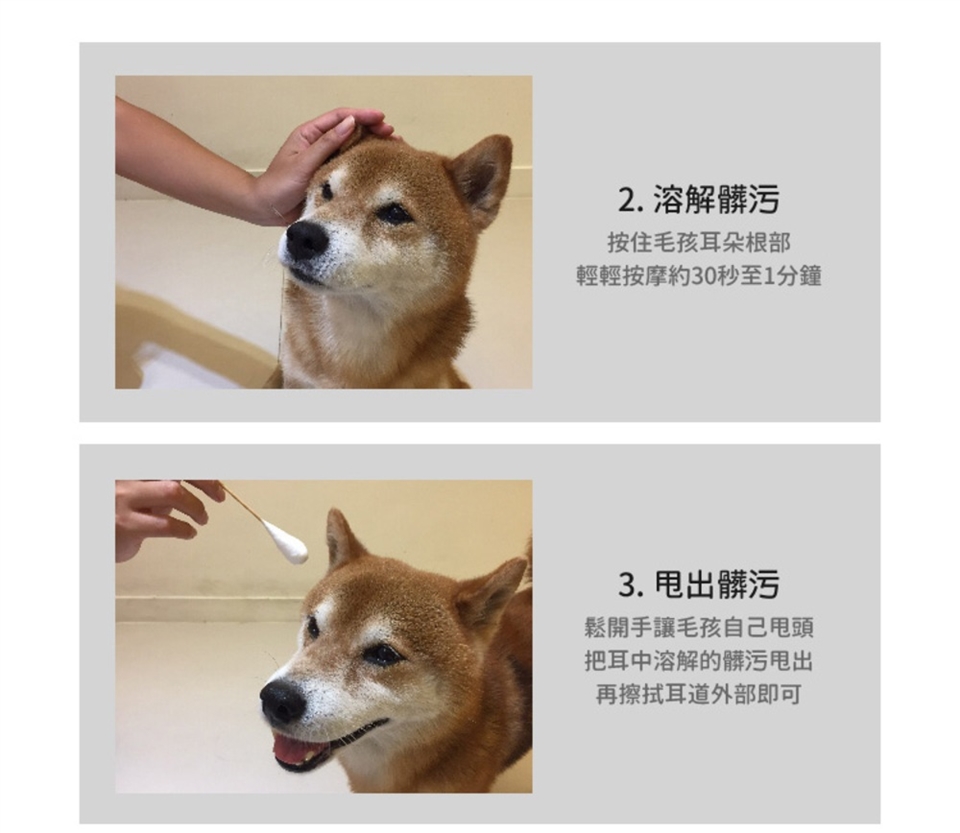 2. 溶解髒污

按住毛孩耳朵根部
輕輕按摩約30秒至1分鐘

3. 甩出髒污

鬆開手讓毛孩自己甩頭
把耳中溶解的髒污甩出
再擦拭耳道外部即可