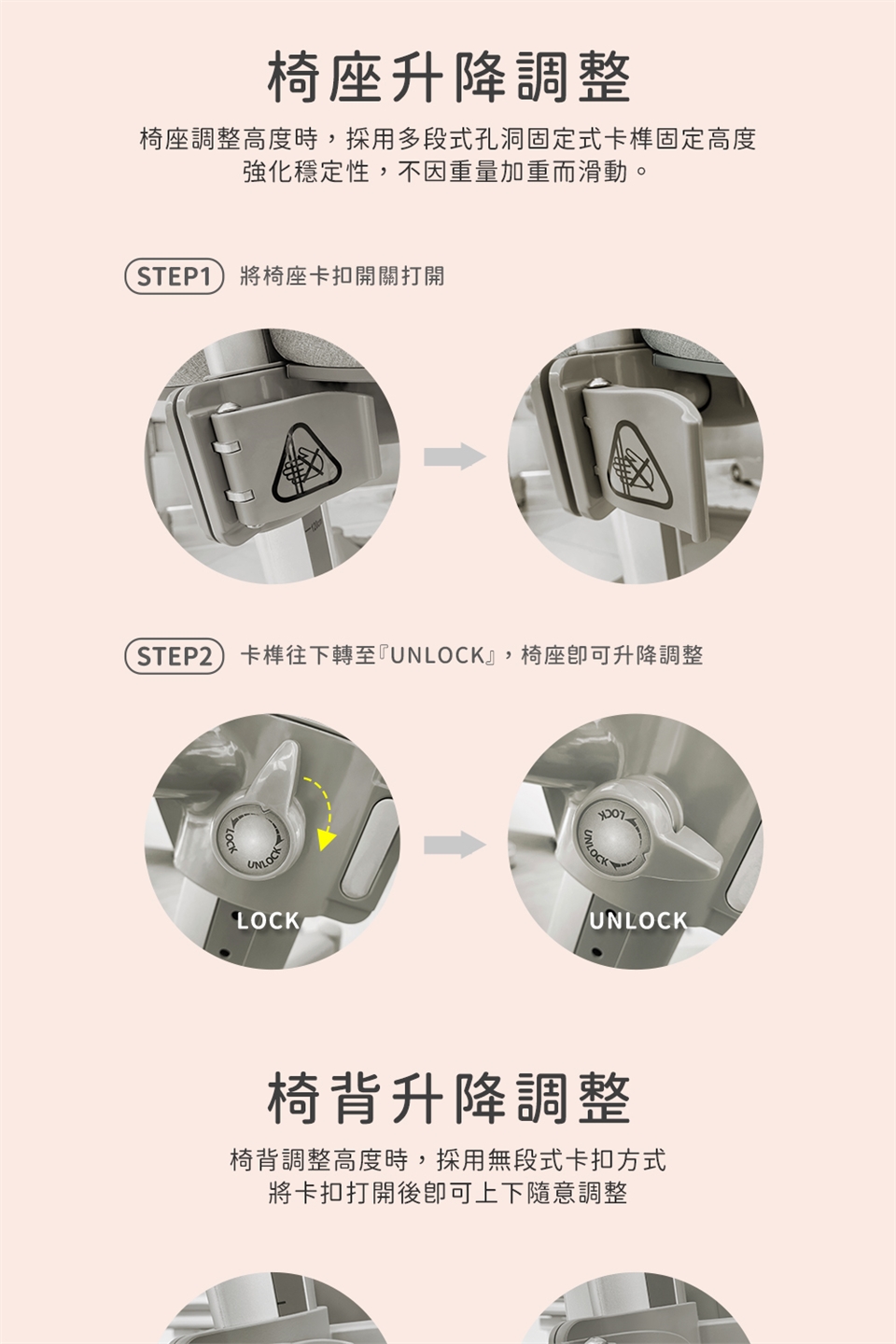 椅座升降調整

椅座調整高度時，採用多段式孔洞固定式卡榫固定高度
強化穩定性，不因重量加重而滑動。

STEP1 將椅座卡扣開關打開

STEP2 卡榫往下轉至『UNLOCK』，椅座即可升降調整

LOCK UNLOCK

LOCK

LOCK UNLOCK

UNLOCK

椅背升降調整

椅背調整高度時，採用無段式卡扣方式
將卡扣打開後即可上下隨意調整