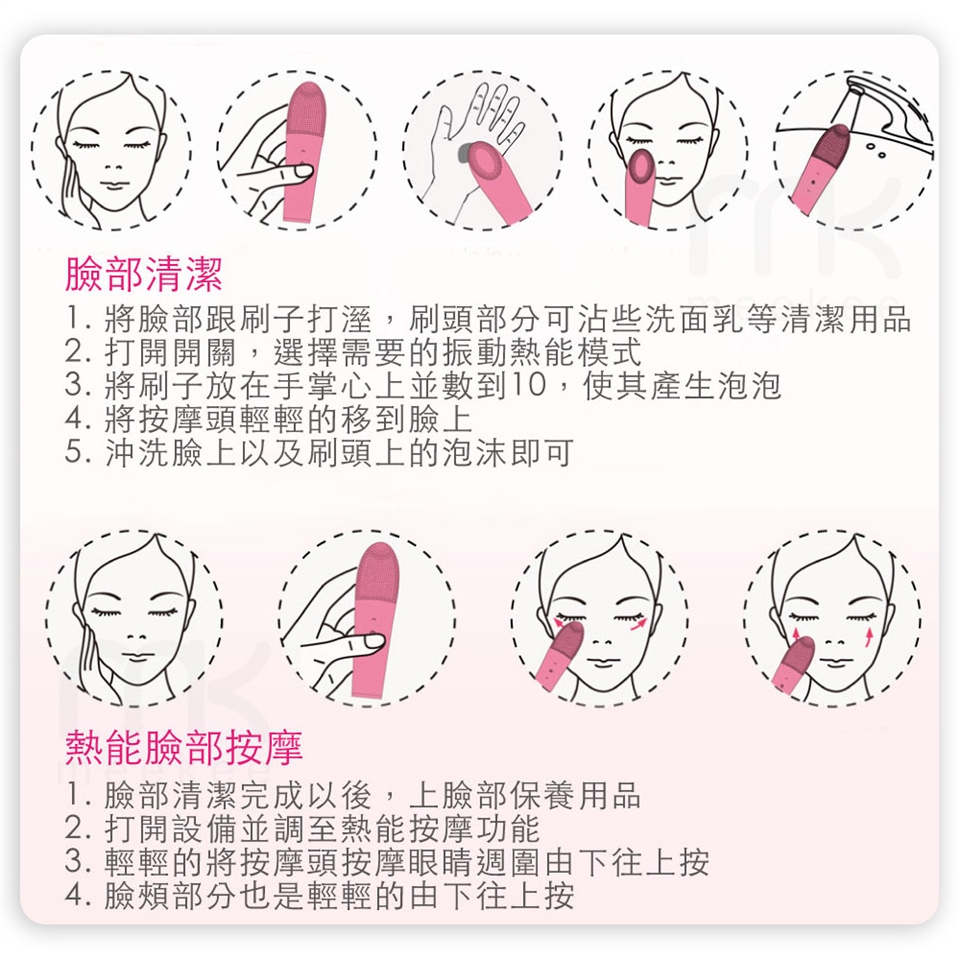 臉部清潔
1. 將臉部跟刷子打溼，刷頭部分可沾些洗面乳等清潔用品
2. 打開開關，選擇需要的振動熱能模式
3. 將刷子放在手掌心上並數到10，使其產生泡泡
4. 將按摩頭輕輕的移到臉上
5. 沖洗臉上以及刷頭上的泡沫即可

熱能臉部按摩
1. 臉部清潔完成以後，上臉部保養用品
2. 打開設備並調至熱能按摩功能
3. 輕輕的將按摩頭按摩眼睛週圍由下往上按
4. 臉頰部分也是輕輕的由下往上按