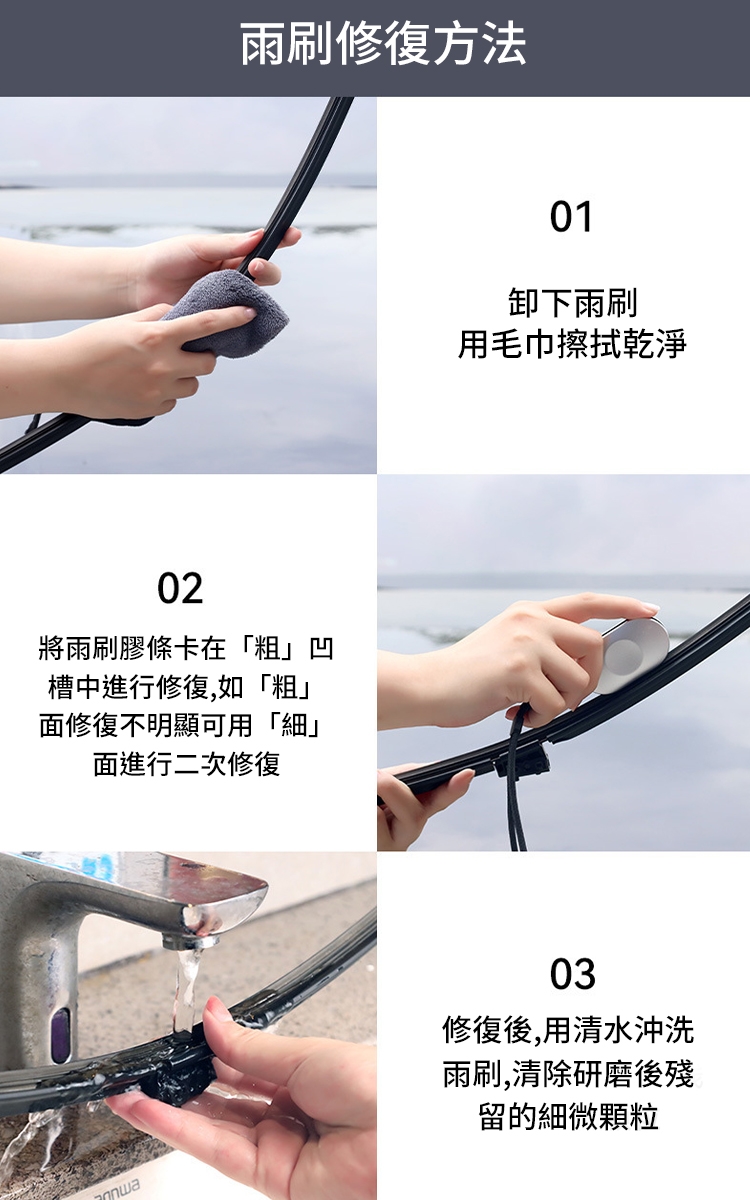 雨刷修復方法

01

卸下雨刷
用毛巾擦拭乾淨

02

將雨刷膠條卡在「粗」凹槽中進行修復,如「粗」面修復不明顯可用「細」面進行二次修復

03

修復後,用清水沖洗雨刷,清除研磨後殘留的細微顆粒