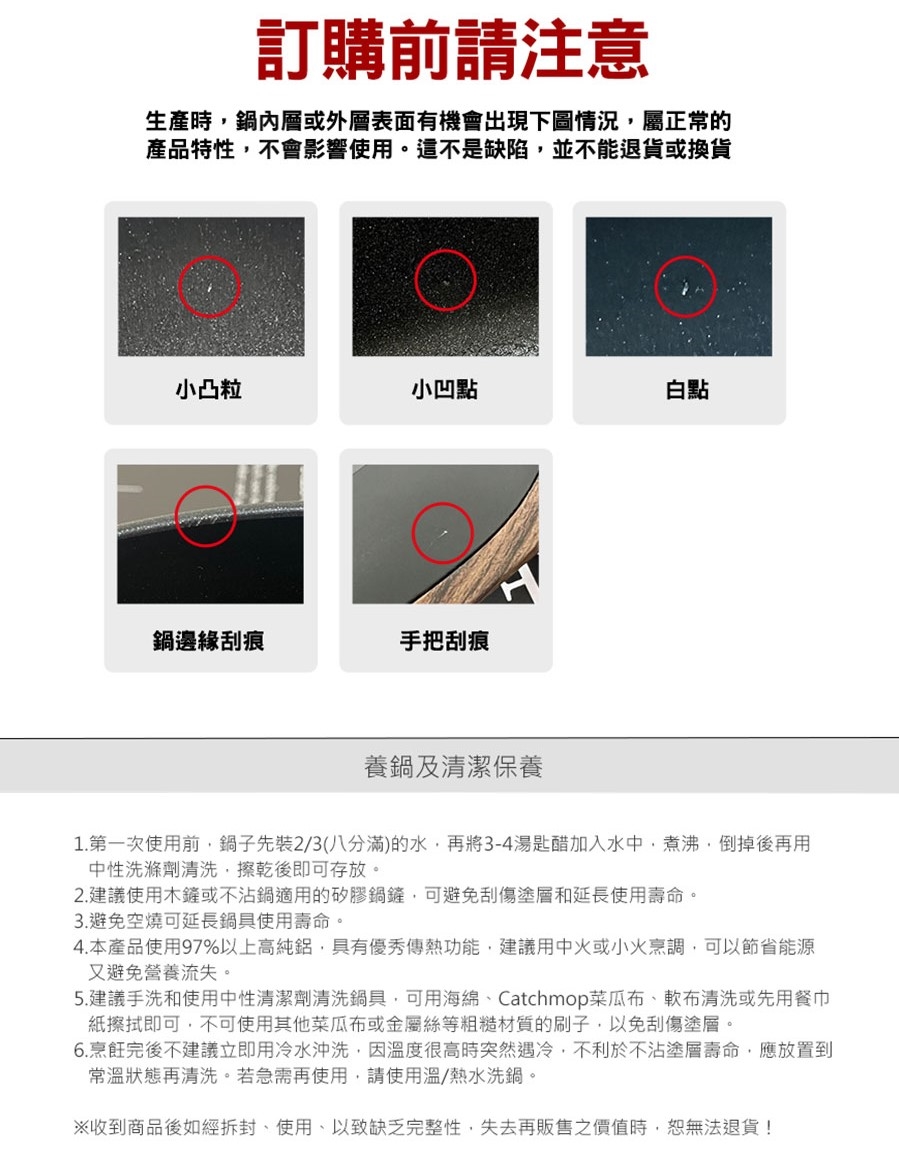 訂購前請注意

生產時，鍋內層或外層表面有機會出現下圖情況，屬正常的產品特性，不會影響使用。這不是缺陷，並不能退貨或換貨

小凸粒

小凹點

白點

鍋邊緣刮痕

手把刮痕

養鍋及清潔保養

1.第一次使用前，鍋子先裝2/3(八分滿)的水，再將3-4湯匙醋加入水中，煮沸，倒掉後再用中性洗滌劑清洗，擦乾後即可存放。
2.建議使用木鏟或不沾鍋適用的矽膠鍋鏟，可避免刮傷塗層和延長使用壽命。
3.避免空燒可延長鍋具使用壽命。
4.本產品使用97%以上高純鋁，具有優秀傳熱功能，建議用中火或小火烹調，可以節省能源又避免營養流失。
5.建議手洗和使用中性清潔劑清洗鍋具，可用海綿、Catchmop菜瓜布、軟布清洗或先用餐巾紙擦拭即可，不可使用其他菜瓜布或金屬絲等粗糙材質的刷子，以免刮傷塗層。
6.烹飪完後不建議立即用冷水沖洗，因溫度很高時突然遇冷，不利於不沾塗層壽命，應放置到常溫狀態再清洗。若急需再使用，請使用溫/熱水洗鍋。

※收到商品後如經拆封、使用、以致缺乏完整性，失去再販售之價值時，恕無法退貨！