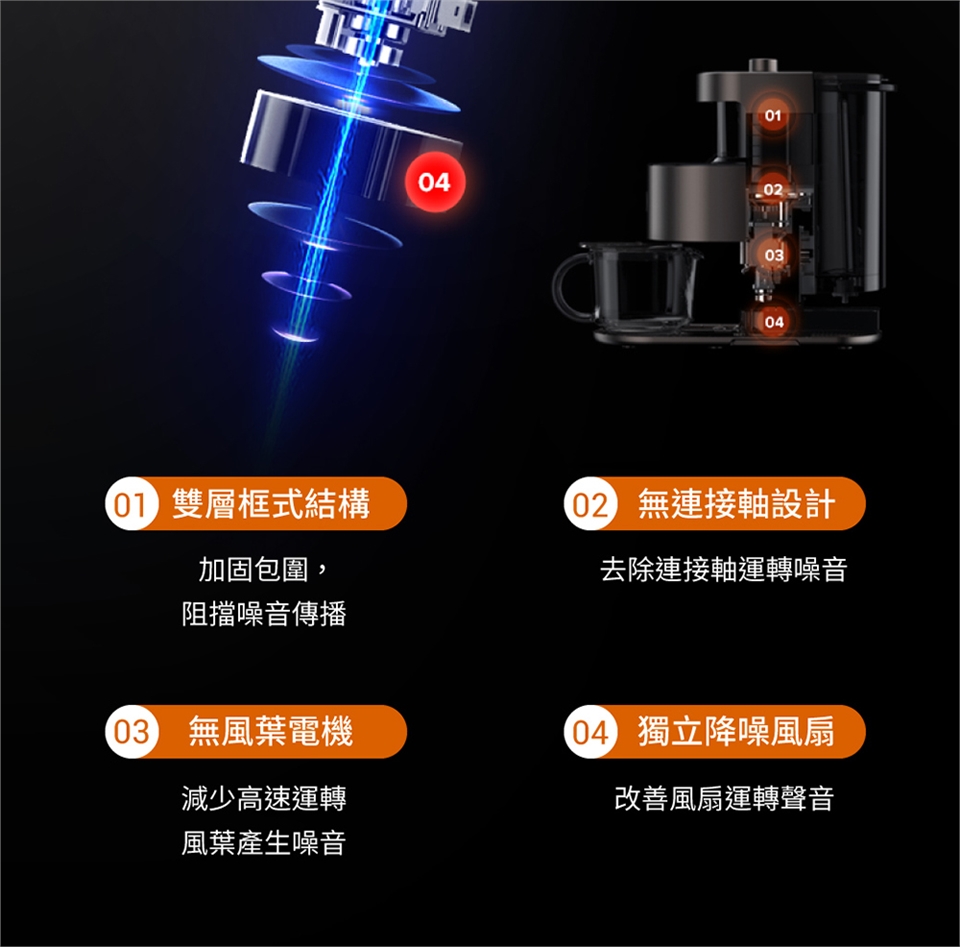 04

01

02

03

04

01 雙層框式結構

加固包圍，
阻擋噪音傳播

02 無連接軸設計

去除連接軸運轉噪音

03 無風葉電機

減少高速運轉
風葉產生噪音

04 獨立降噪風扇

改善風扇運轉聲音