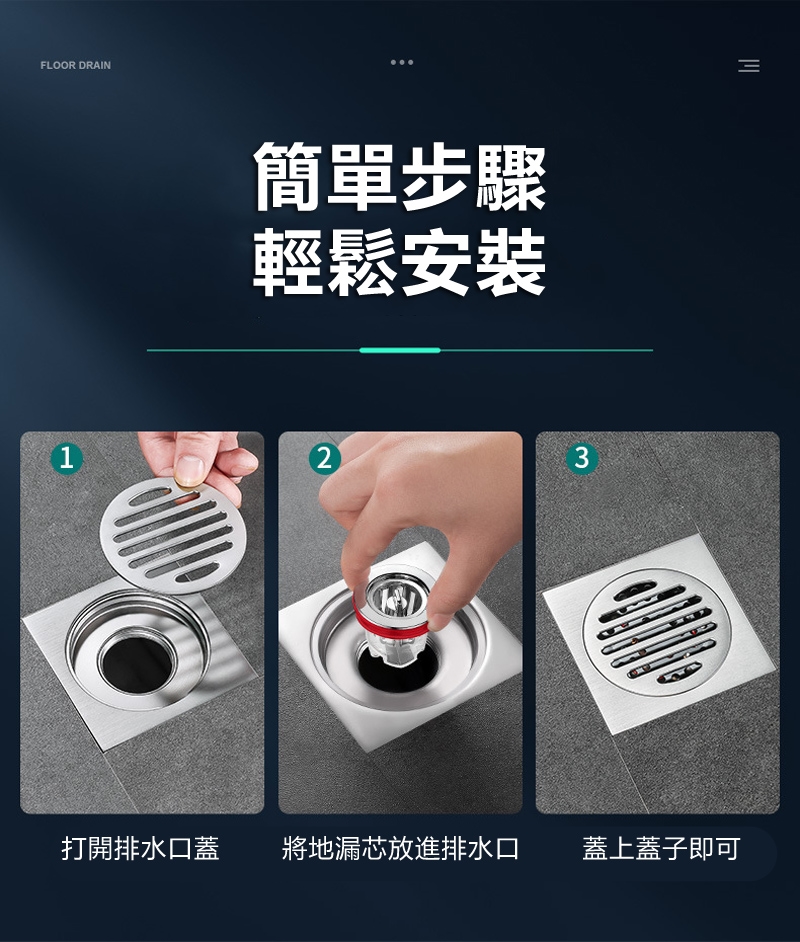 FLOOR DRAIN

簡單步驟
輕鬆安裝

1

2

3

打開排水口蓋

將地漏芯放進排水口

蓋上蓋子即可