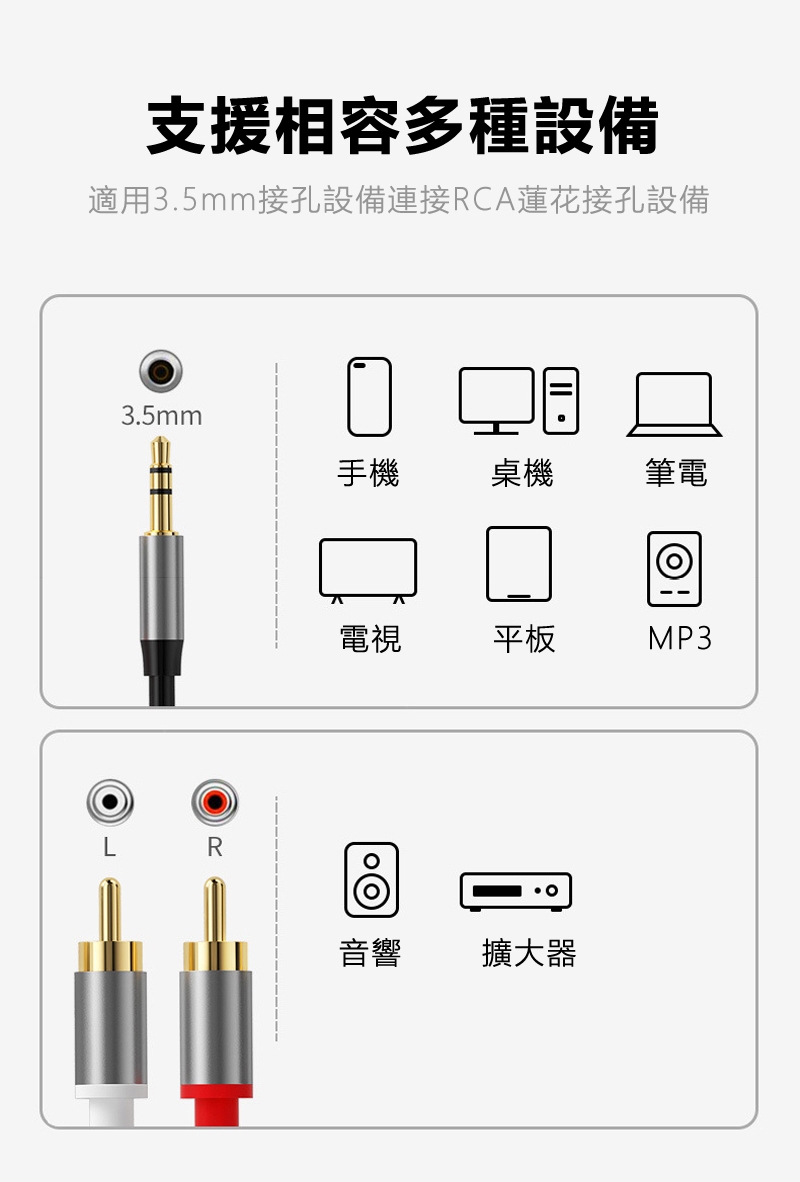 支援相容多種設備

適用3.5mm接孔設備連接RCA蓮花接孔設備

3.5mm

手機 桌機 筆電

電視 平板 MP3

L R

音響 擴大器