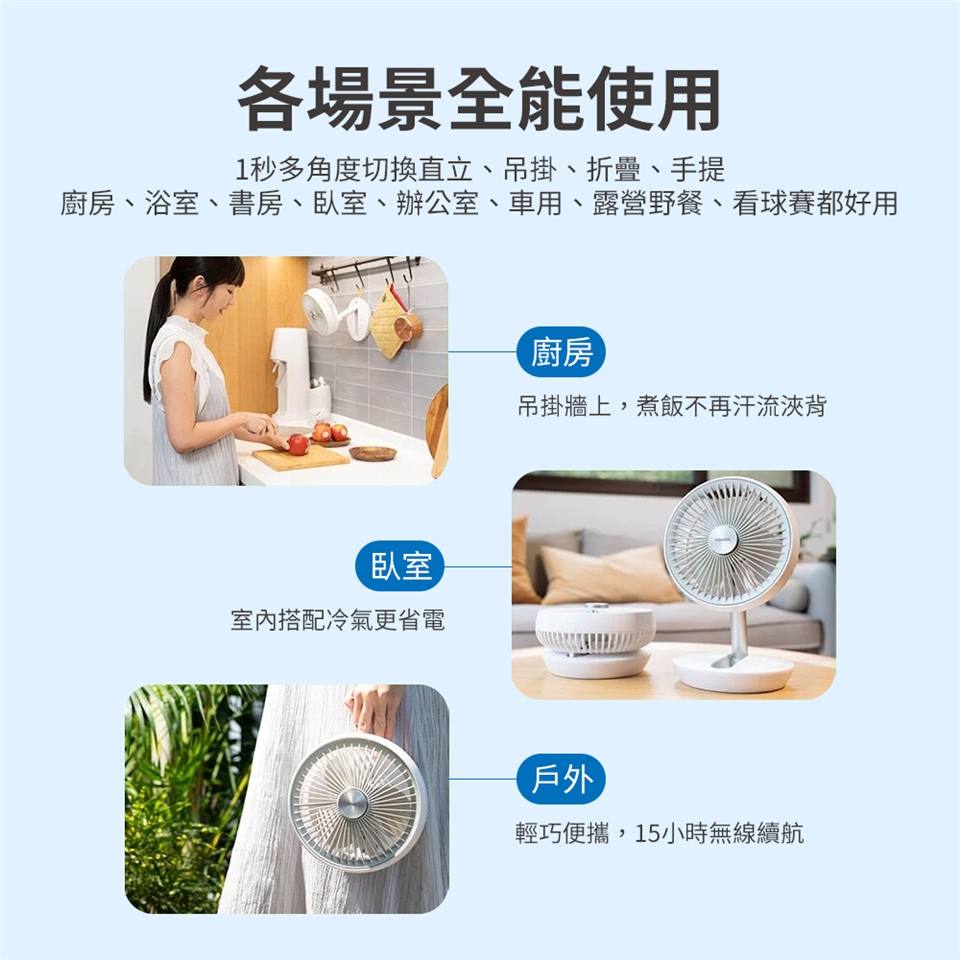 各場景全能使用

1秒多角度切換直立、吊掛、折疊、手提
廚房、浴室、書房、臥室、辦公室、車用、露營野餐、看球賽都好用

廚房

吊掛牆上，煮飯不再汗流浹背

臥室

室內搭配冷氣更省電

戶外

輕巧便攜，15小時無線續航