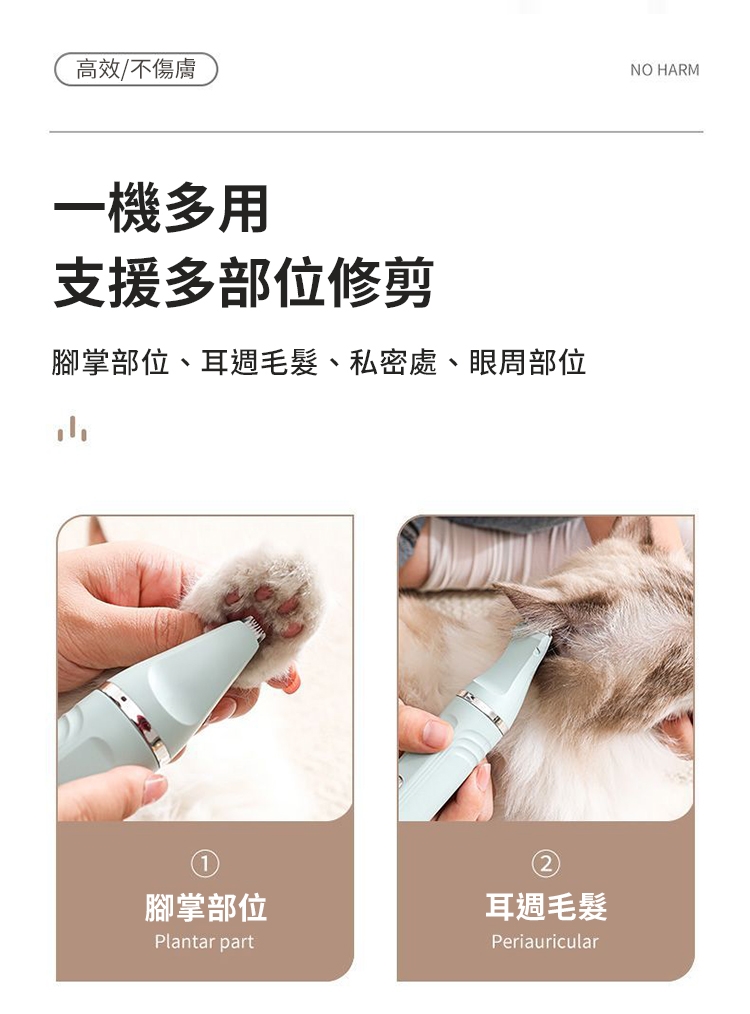 高效/不傷膚

NO HARM

一機多用
支援多部位修剪

腳掌部位、耳週毛髮、私密處、眼周部位

①
腳掌部位
Plantar part

②
耳週毛髮
Periauricular