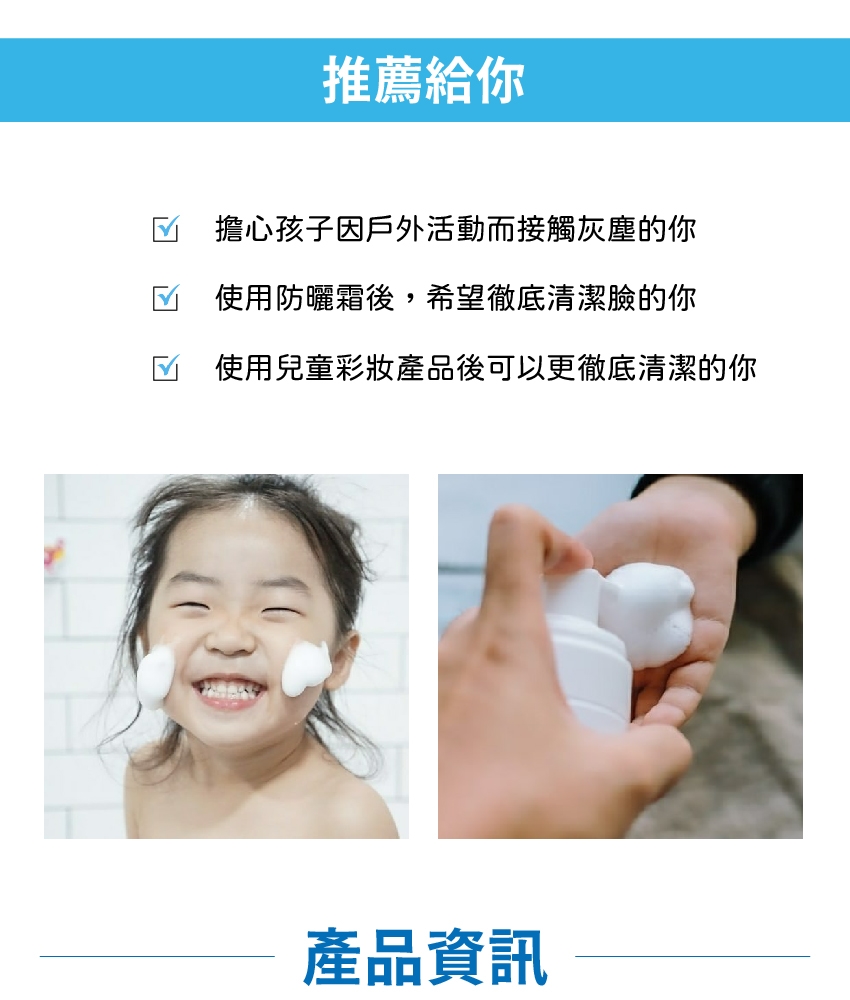 推薦給你

☑ 擔心孩子因戶外活動而接觸灰塵的你

☑ 使用防曬霜後，希望徹底清潔臉的你

☑ 使用兒童彩妝產品後可以更徹底清潔的你

產品資訊