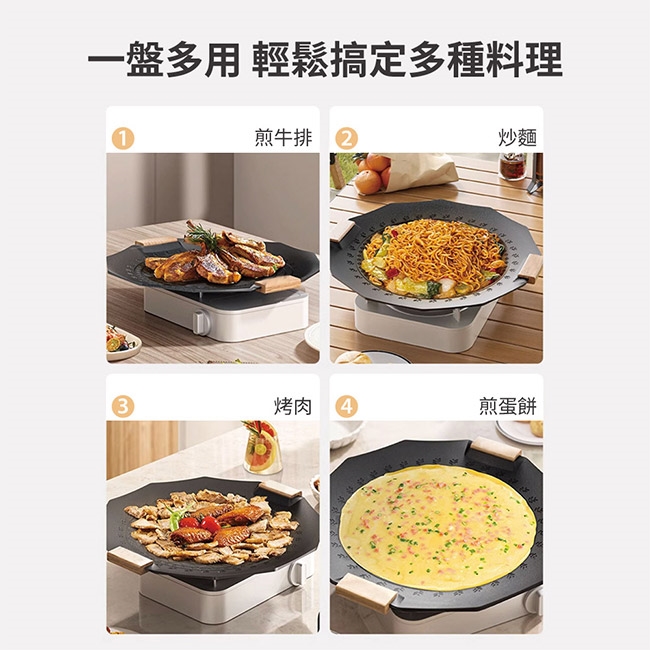 一盤多用 輕鬆搞定多種料理

1 煎牛排

2 炒麵

3 烤肉

4 煎蛋餅