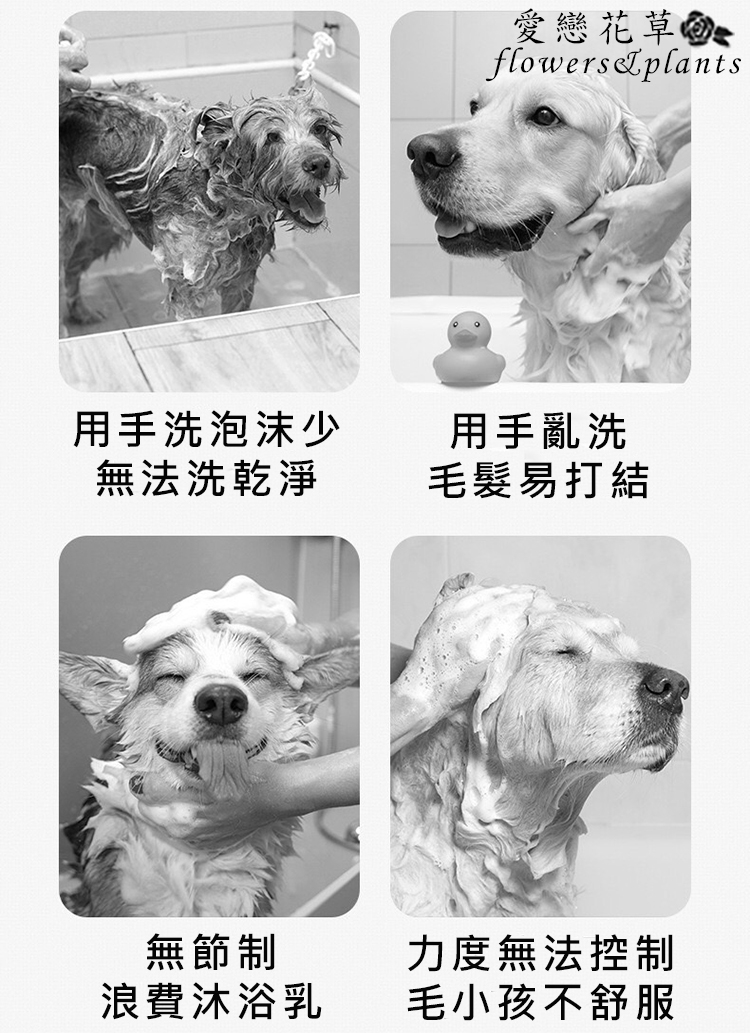 愛戀花草
flowers&plants

用手洗泡沫少
無法洗乾淨

用手亂洗
毛髮易打結

無節制
浪費沐浴乳

力度無法控制
毛小孩不舒服