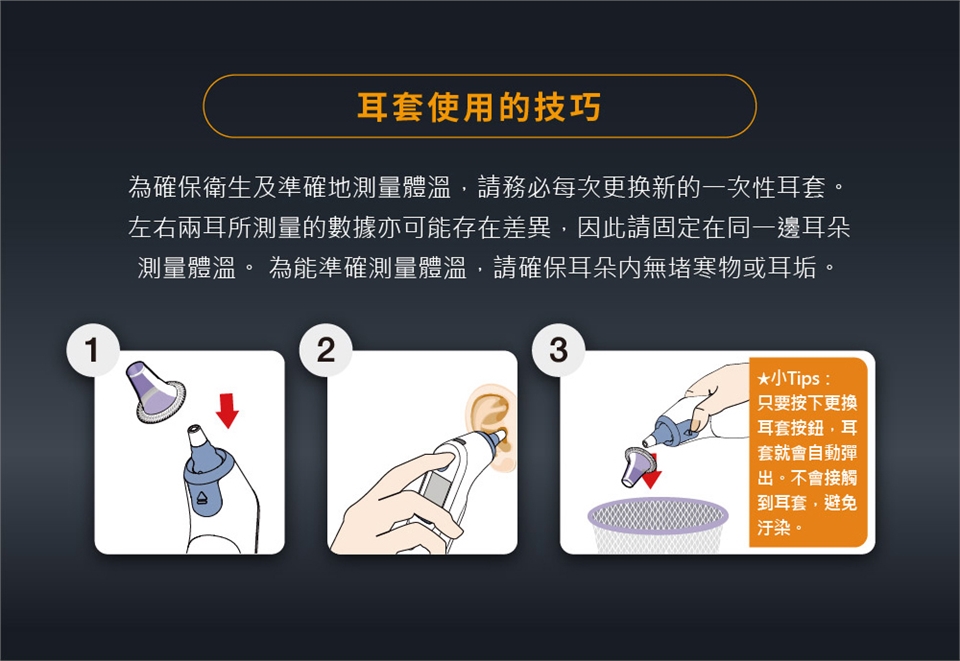 耳套使用的技巧

為確保衛生及準確地測量體溫，請務必每次更換新的一次性耳套。左右兩耳所測量的數據亦可能存在差異，因此請固定在同一邊耳朵測量體溫。 為能準確測量體溫，請確保耳朵內無堵塞物或耳垢。

1

2

3

★小Tips：
只要按下更換耳套按鈕，耳套就會自動彈出。不會接觸到耳套，避免汙染。