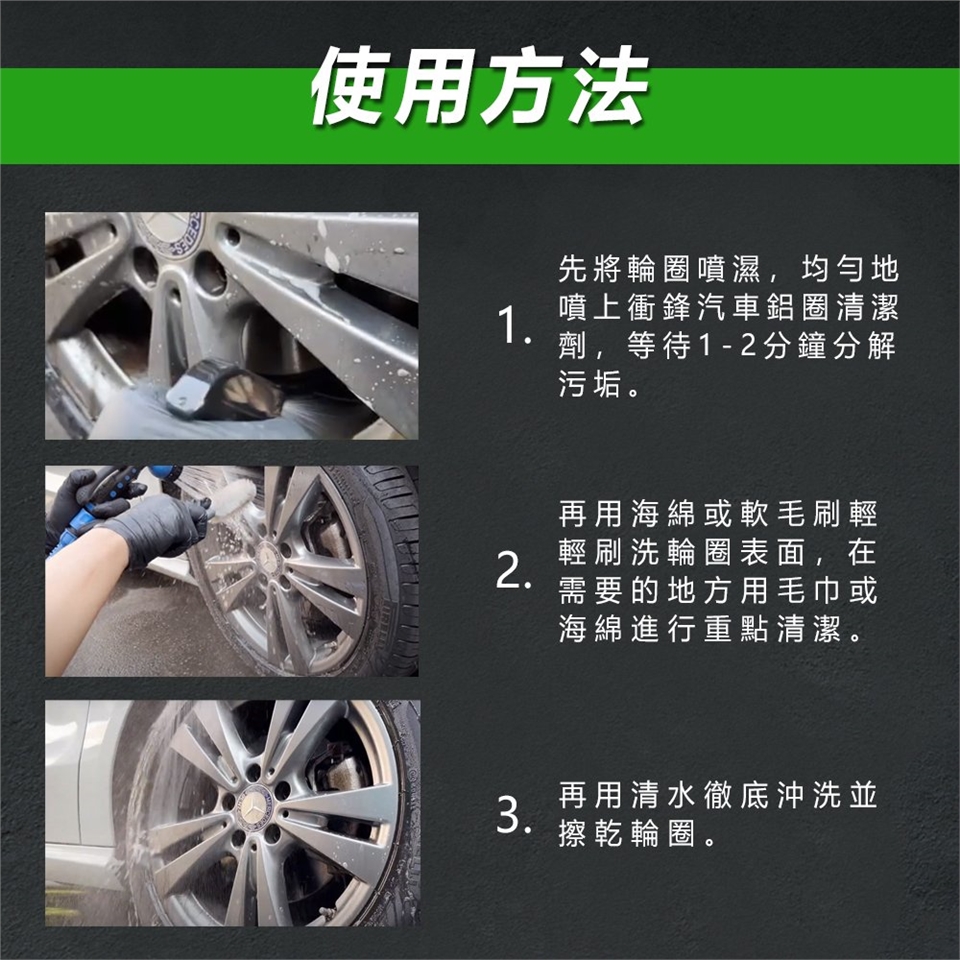 使用方法

1. 先將輪圈噴濕，均勻地噴上衝鋒汽車鋁圈清潔劑，等待1-2分鐘分解污垢。

2. 再用海綿或軟毛刷輕輕刷洗輪圈表面，在需要的地方用毛巾或海綿進行重點清潔。

3. 再用清水徹底沖洗並擦乾輪圈。