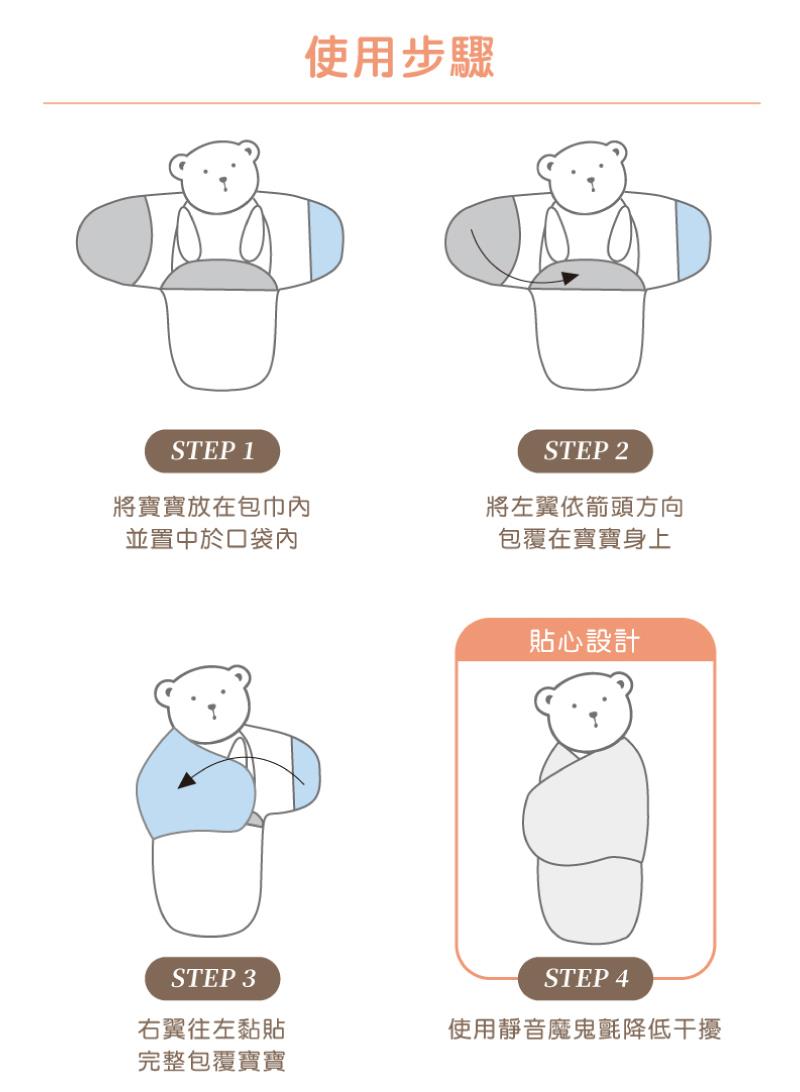 使用步驟

STEP 1

將寶寶放在包巾內
並置中於口袋內

STEP 2

將左翼依箭頭方向
包覆在寶寶身上

STEP 3

右翼往左黏貼
完整包覆寶寶

貼心設計

STEP 4

使用靜音魔鬼氈降低干擾