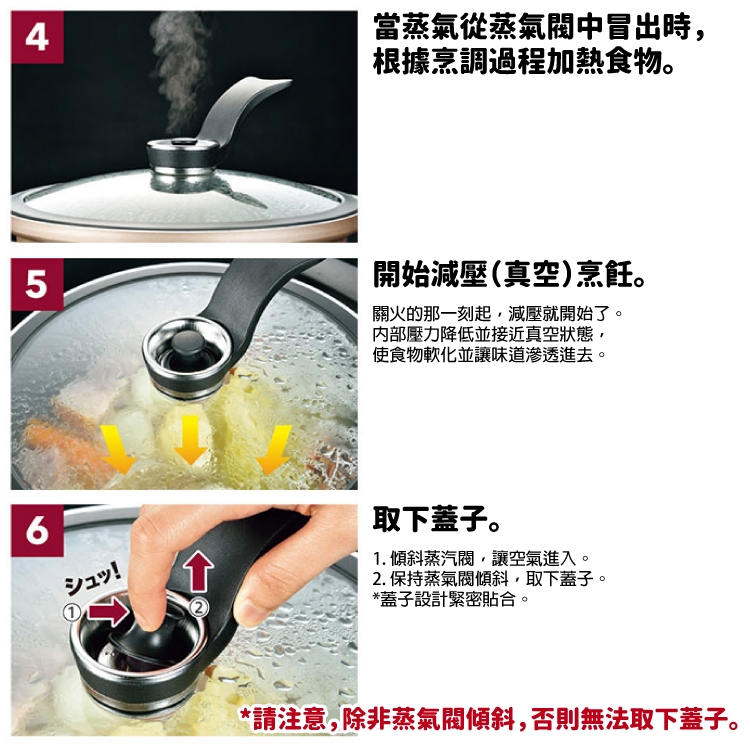 4

當蒸氣從蒸氣閥中冒出時，根據烹調過程加熱食物。

5

開始減壓(真空)烹飪。

關火的那一刻起，減壓就開始了。
內部壓力降低並接近真空狀態，
使食物軟化並讓味道滲透進去。

6

シュッ!

①

②

取下蓋子。

1. 傾斜蒸汽閥，讓空氣進入。
2. 保持蒸氣閥傾斜，取下蓋子。
*蓋子設計緊密貼合。

*請注意，除非蒸氣閥傾斜，否則無法取下蓋子。