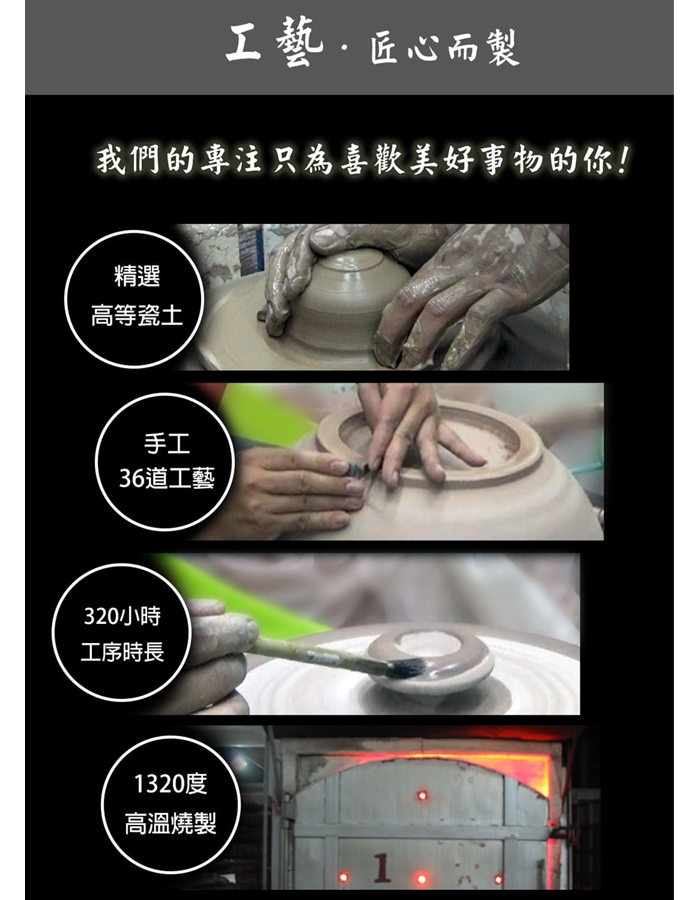 工藝 · 匠心而製

我們的專注只為喜歡美好事物的你！

精選
高等瓷土

手工
36道工藝

320小時
工序時長

1320度
高溫燒製

1