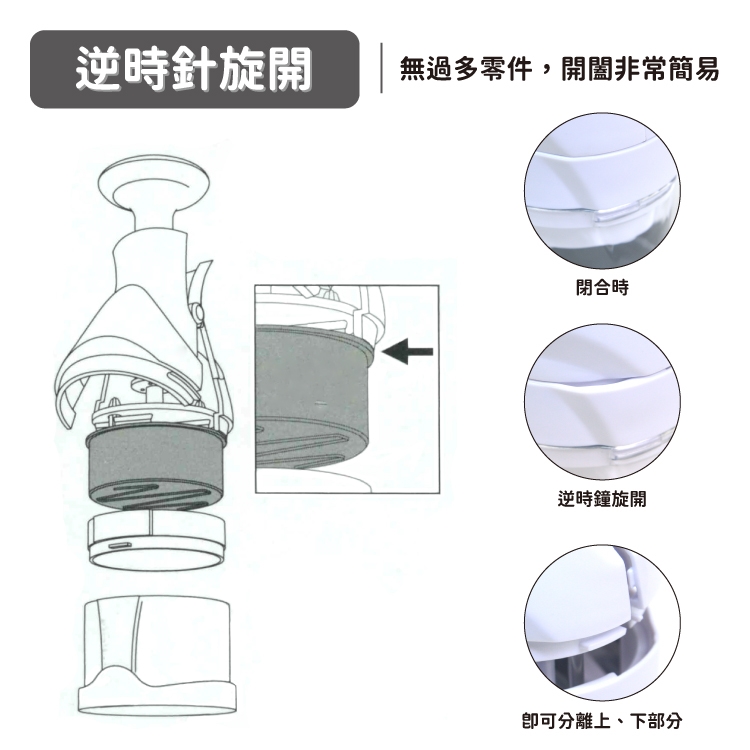 逆時針旋開

無過多零件，開闔非常簡易

閉合時

逆時鐘旋開

即可分離上、下部分