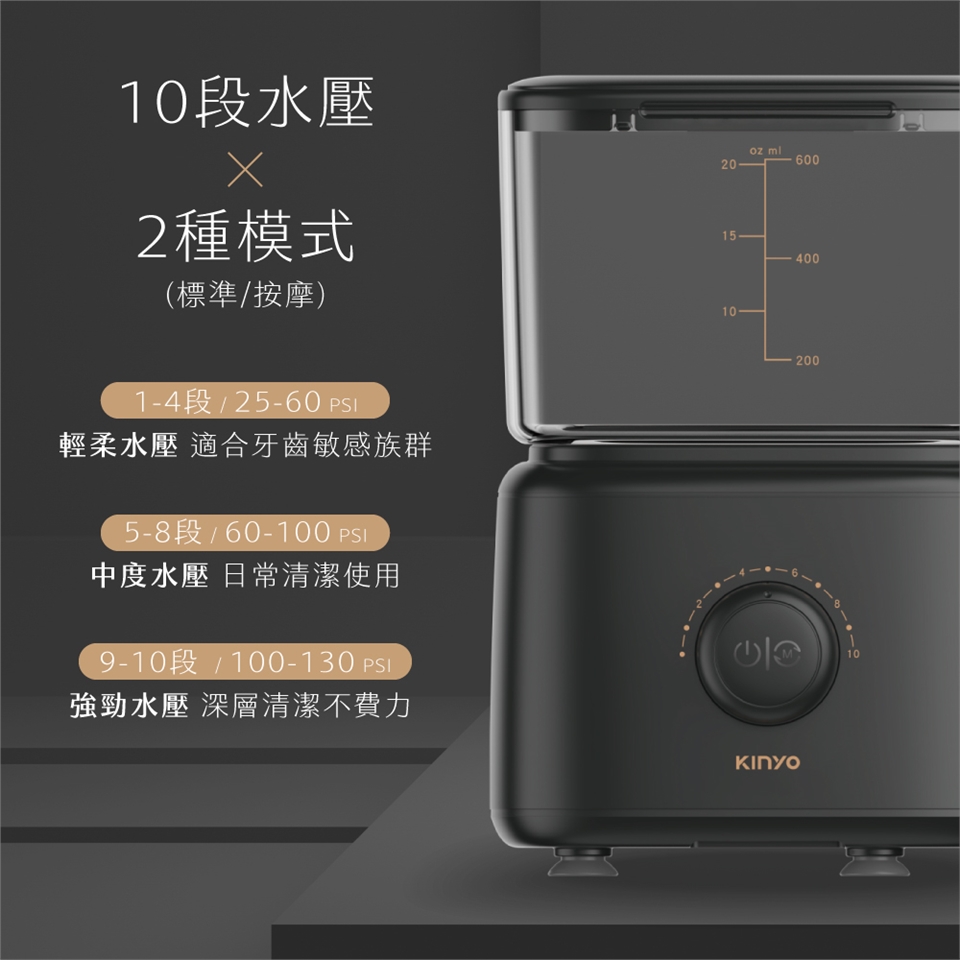 10段水壓
×
2種模式
(標準/按摩)

1-4段 / 25-60 PSI
輕柔水壓 適合牙齒敏感族群

5-8段 / 60-100 PSI
中度水壓 日常清潔使用

9-10段 / 100-130 PSI
強勁水壓 深層清潔不費力

oz ml
20 600
15 400
10 200

2 4 6 8 10
M

KINYO