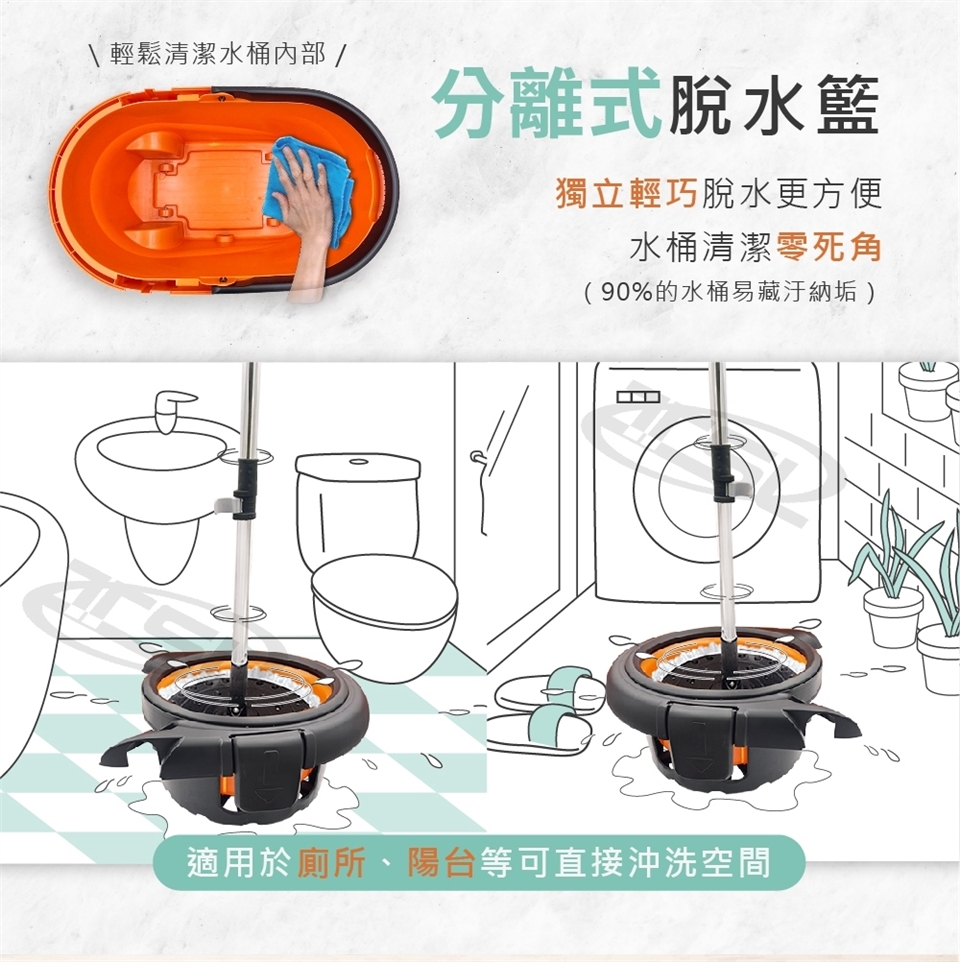 \ 輕鬆清潔水桶內部 /

分離式脫水籃

獨立輕巧脫水更方便

水桶清潔零死角

( 90%的水桶易藏汙納垢 )

適用於廁所、陽台等可直接沖洗空間