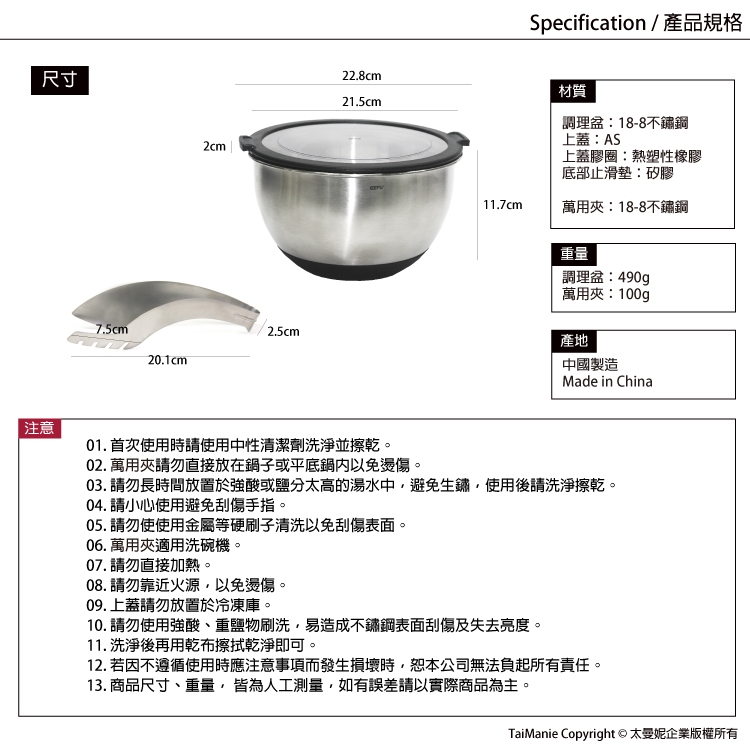 Specification / 產品規格

尺寸

22.8cm
21.5cm
2cm
11.7cm
7.5cm
2.5cm
20.1cm

材質

調理盆：18-8不鏽鋼
上蓋：AS
上蓋膠圈：熱塑性橡膠
底部止滑墊：矽膠

萬用夾：18-8不鏽鋼

重量

調理盆：490g
萬用夾：100g

產地

中國製造
Made in China

注意

01. 首次使用時請使用中性清潔劑洗淨並擦乾。
02. 萬用夾請勿直接放在鍋子或平底鍋內以免燙傷。
03. 請勿長時間放置於強酸或鹽分太高的湯水中，避免生鏽，使用後請洗淨擦乾。
04. 請小心使用避免刮傷手指。
05. 請勿使使用金屬等硬刷子清洗以免刮傷表面。
06. 萬用夾適用洗碗機。
07. 請勿直接加熱。
08. 請勿靠近火源，以免燙傷。
09. 上蓋請勿放置於冷凍庫。
10. 請勿使用強酸、重鹽物刷洗，易造成不鏽鋼表面刮傷及失去亮度。
11. 洗淨後再用乾布擦拭乾淨即可。
12. 若因不遵循使用時應注意事項而發生損壞時，恕本公司無法負起所有責任。
13. 商品尺寸、重量， 皆為人工測量，如有誤差請以實際商品為主。

TaiManie Copyright © 太曼妮企業版權所有