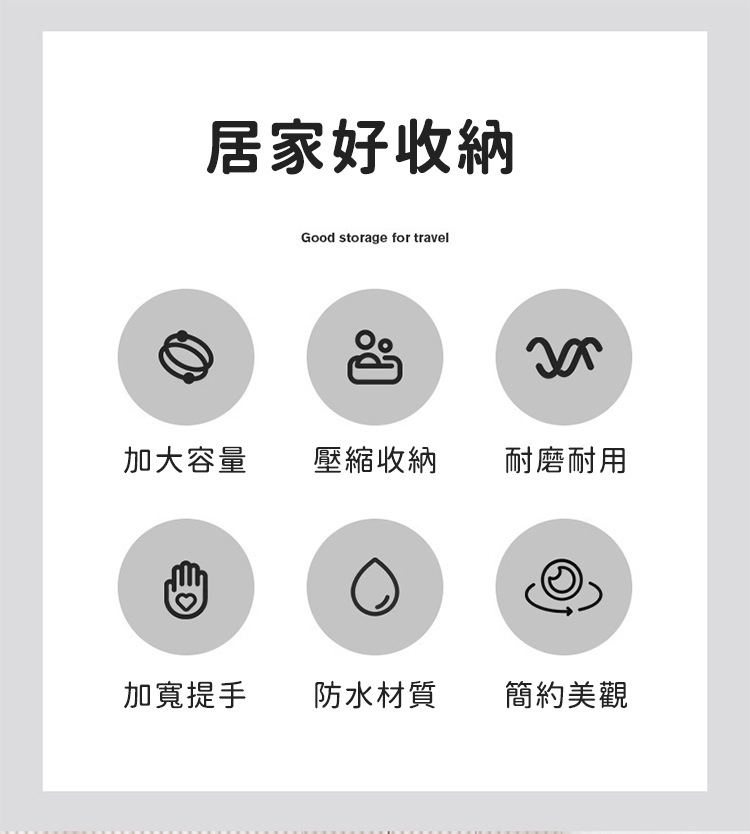 居家好收納

Good storage for travel

加大容量 壓縮收納 耐磨耐用

加寬提手 防水材質 簡約美觀