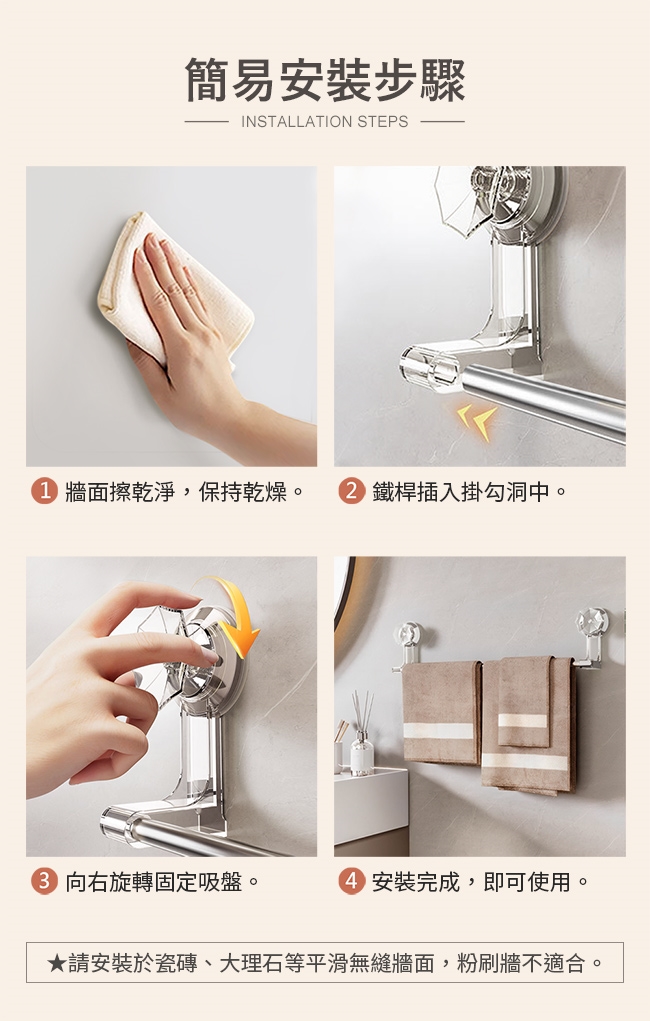 簡易安裝步驟

INSTALLATION STEPS

1 牆面擦乾淨，保持乾燥。

2 鐵桿插入掛勾洞中。

3 向右旋轉固定吸盤。

4 安裝完成，即可使用。

★請安裝於瓷磚、大理石等平滑無縫牆面，粉刷牆不適合。