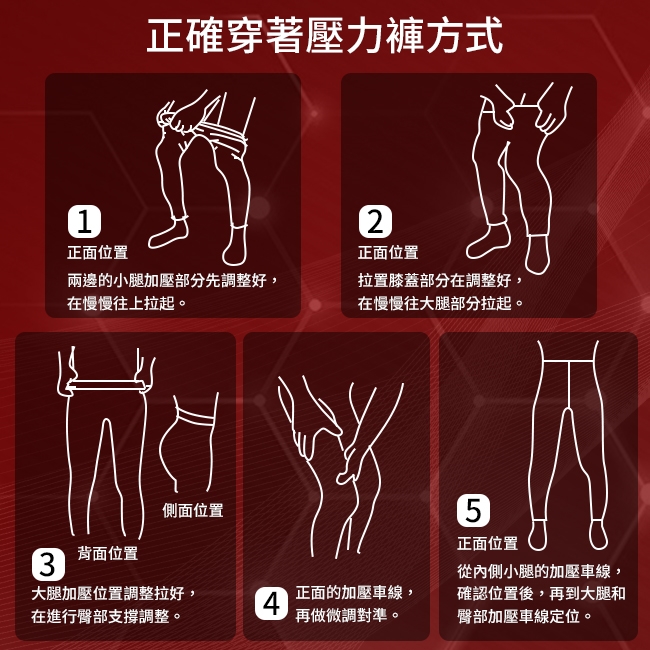 正確穿著壓力褲方式

1
正面位置
兩邊的小腿加壓部分先調整好，在慢慢往上拉起。

2
正面位置
拉置膝蓋部分在調整好，在慢慢往大腿部分拉起。

側面位置
背面位置
3
大腿加壓位置調整拉好，在進行臀部支撐調整。

4
正面的加壓車線，再做微調對準。

5
正面位置
從內側小腿的加壓車線，確認位置後，再到大腿和臀部加壓車線定位。