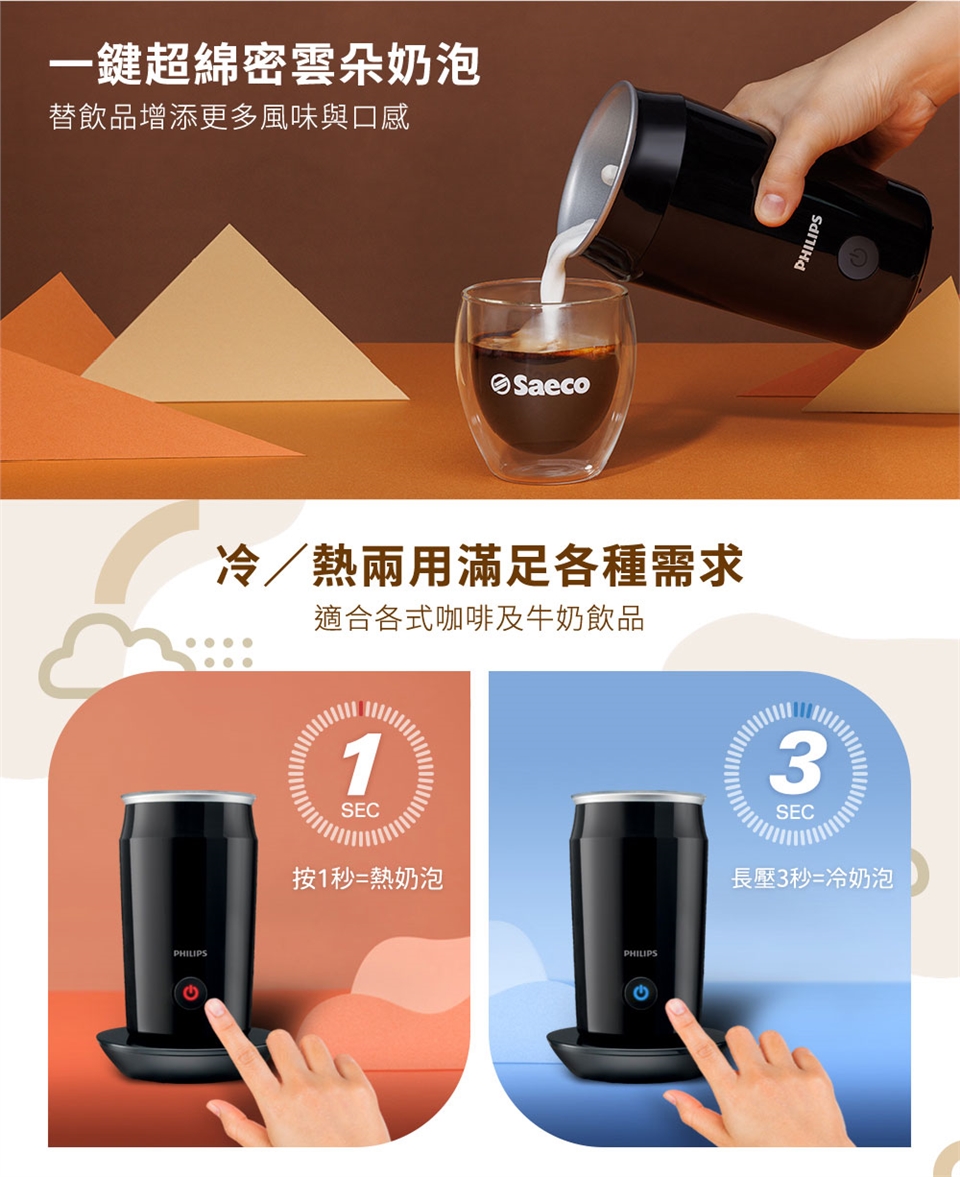 一鍵超綿密雲朵奶泡
替飲品增添更多風味與口感

PHILIPS

Saeco

冷／熱兩用滿足各種需求
適合各式咖啡及牛奶飲品

1
SEC
按1秒=熱奶泡

PHILIPS

3
SEC
長壓3秒=冷奶泡

PHILIPS