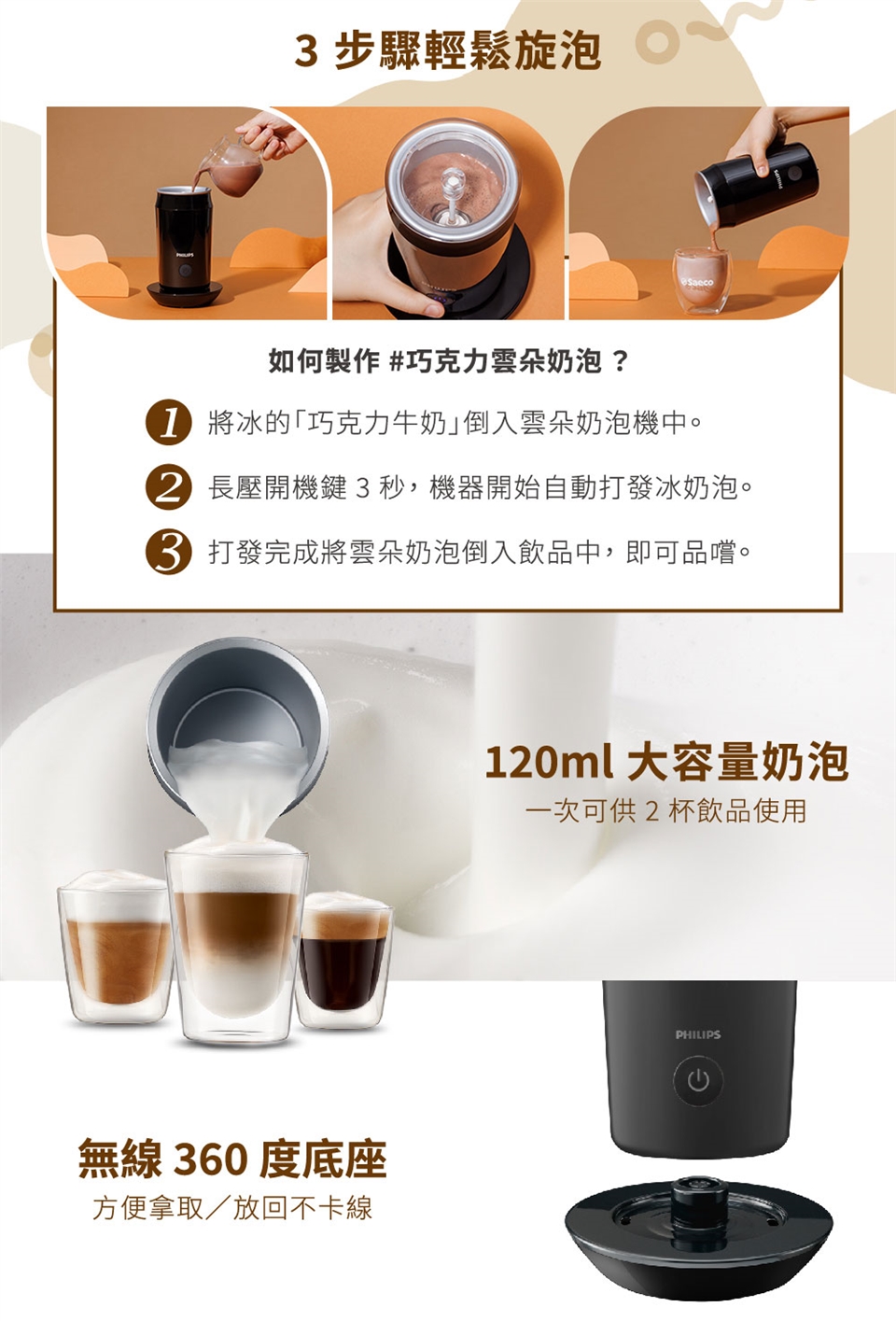 3 步驟輕鬆旋泡

PHILIPS

Saeco

如何製作 #巧克力雲朵奶泡？

1 將冰的「巧克力牛奶」倒入雲朵奶泡機中。

2 長壓開機鍵 3 秒，機器開始自動打發冰奶泡。

3 打發完成將雲朵奶泡倒入飲品中，即可品嚐。

120ml 大容量奶泡
一次可供 2 杯飲品使用

PHILIPS

無線 360 度底座
方便拿取／放回不卡線