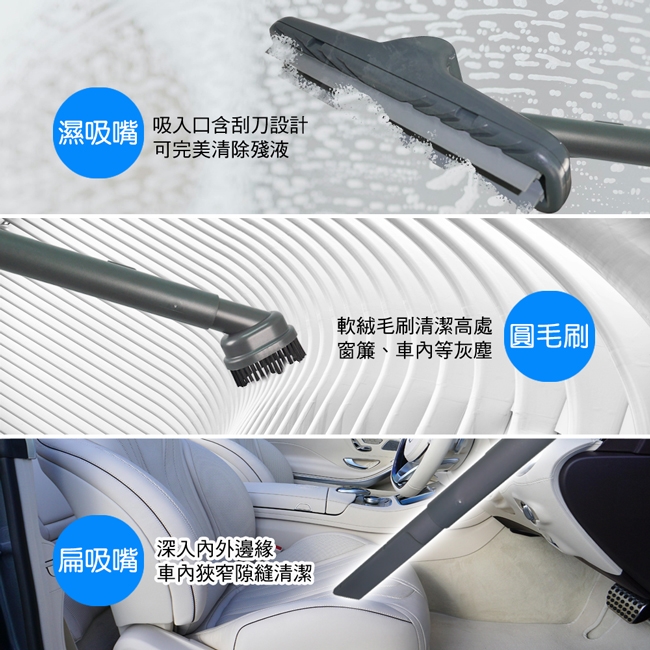 濕吸嘴
吸入口含刮刀設計
可完美清除殘液

軟絨毛刷清潔高處
窗簾、車內等灰塵
圓毛刷

扁吸嘴
深入內外邊緣
車內狹窄隙縫清潔